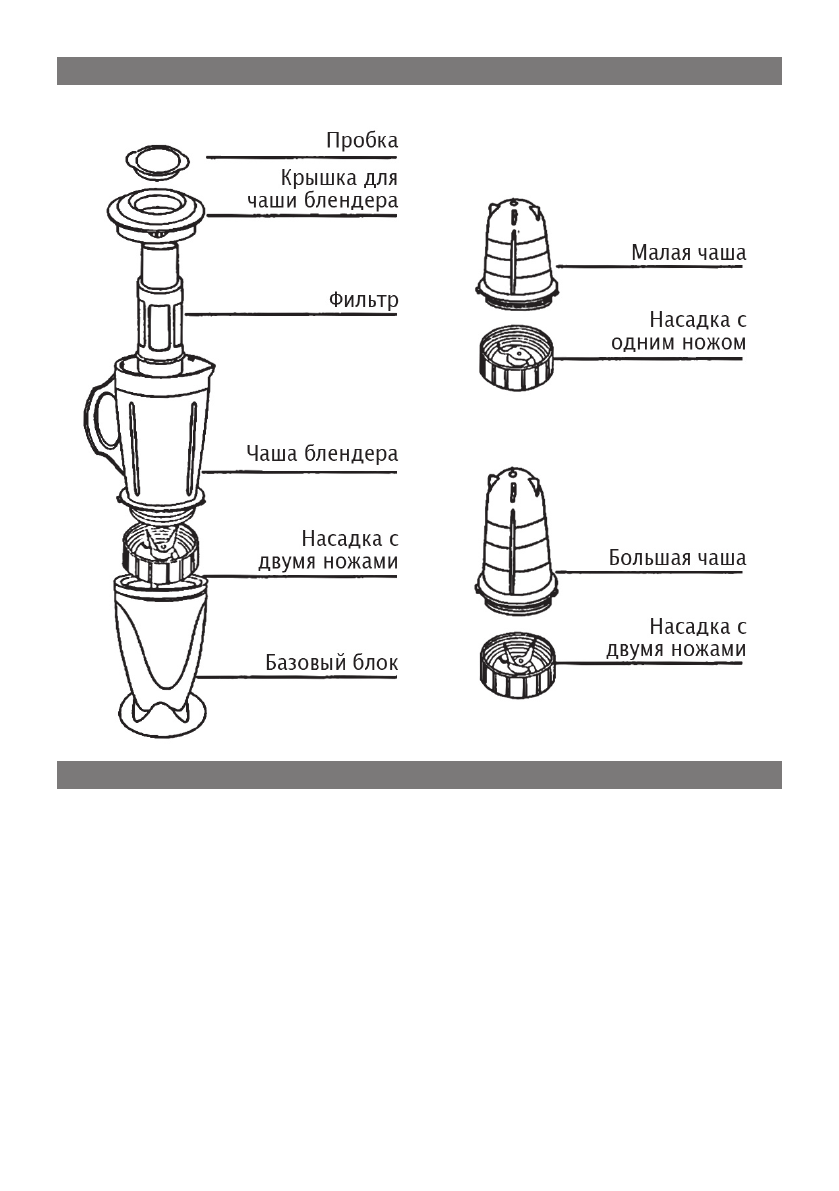 Пробка

Крышка для чаши блендера

Фильтр

Чаша блендера

Насадка с двумя ножами

Базовый блок

Малая чаша

Насадка с одним ножом

Большая чаша

Насадка с двумя ножами