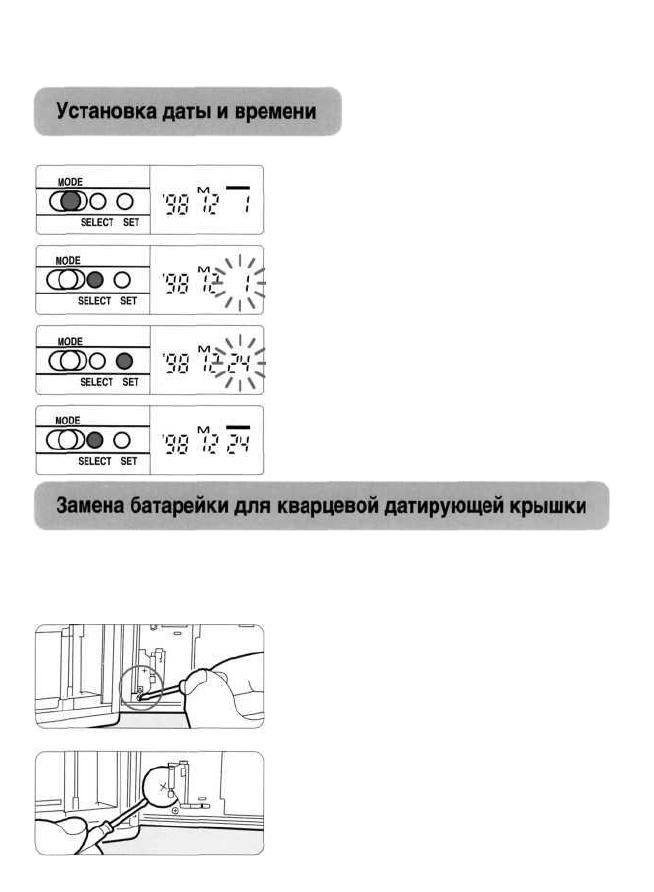 Установка даты и времени

MODE
SELECT SET
'98 M 12 1

MODE
SELECT SET
'98 M 12 1

MODE
SELECT SET
'98 M 12 24

MODE
SELECT SET
'98 M 12 24

Замена батарейки для кварцевой датирующей крышки