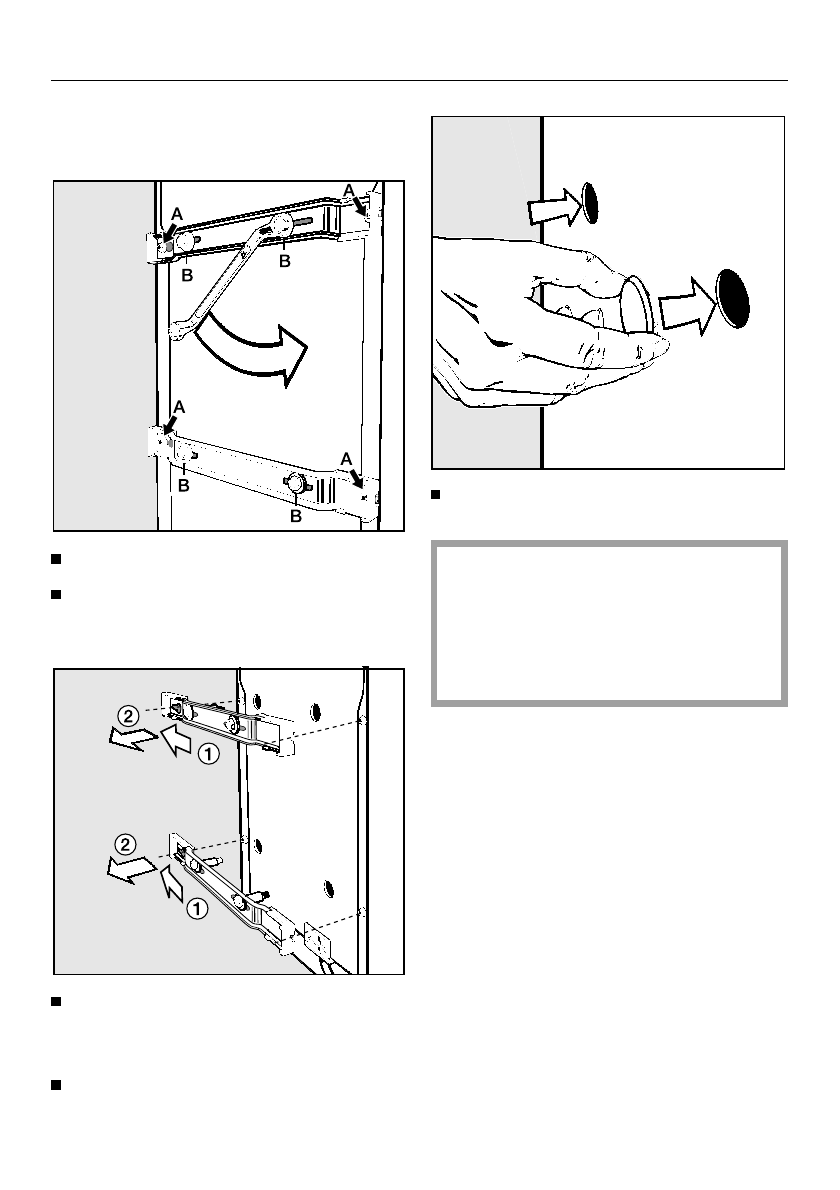 A
A
B
B
A
A
B
B

2
1
2
1