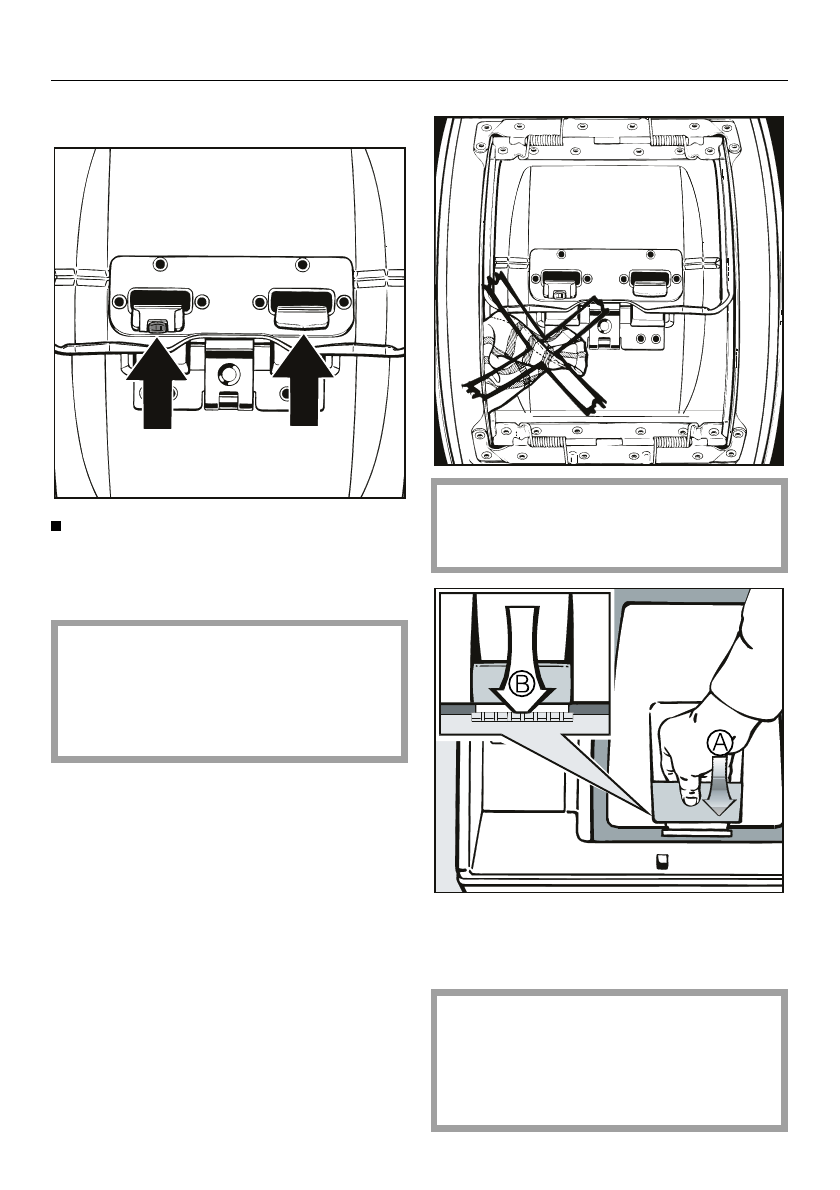 B

A