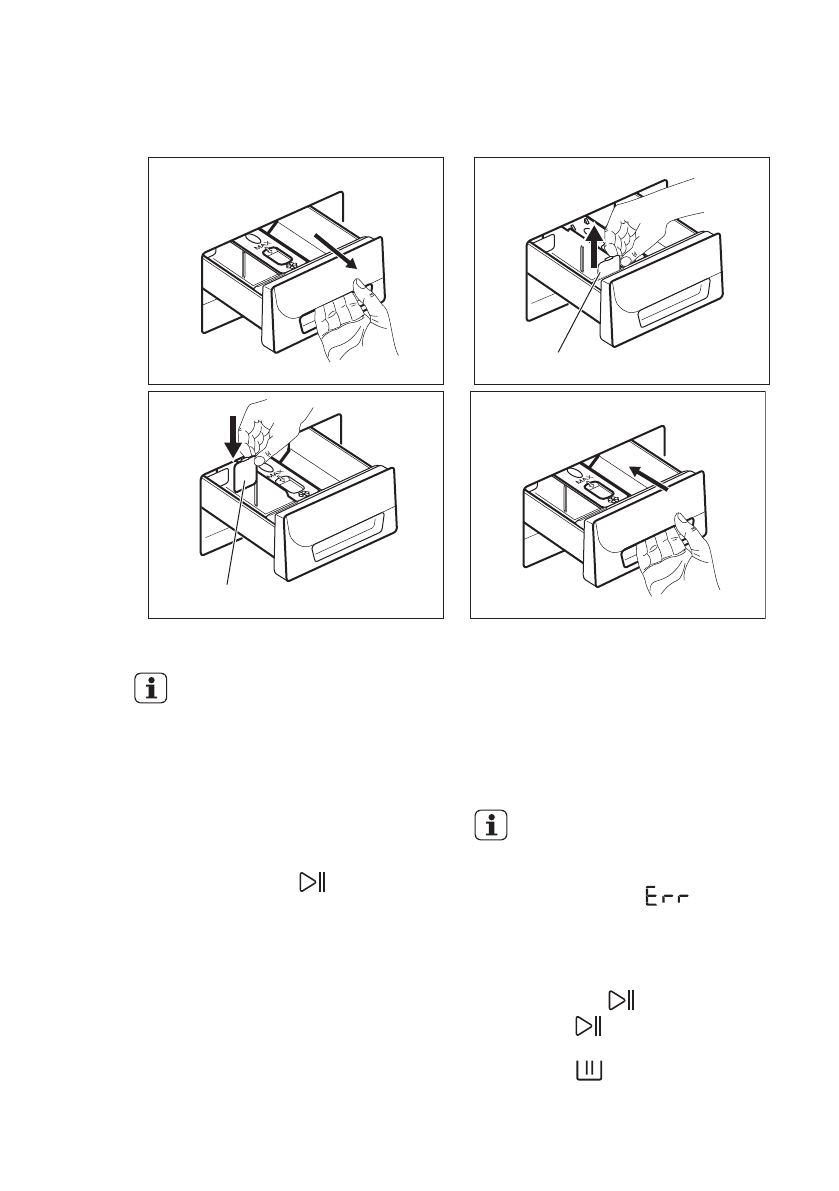 Err