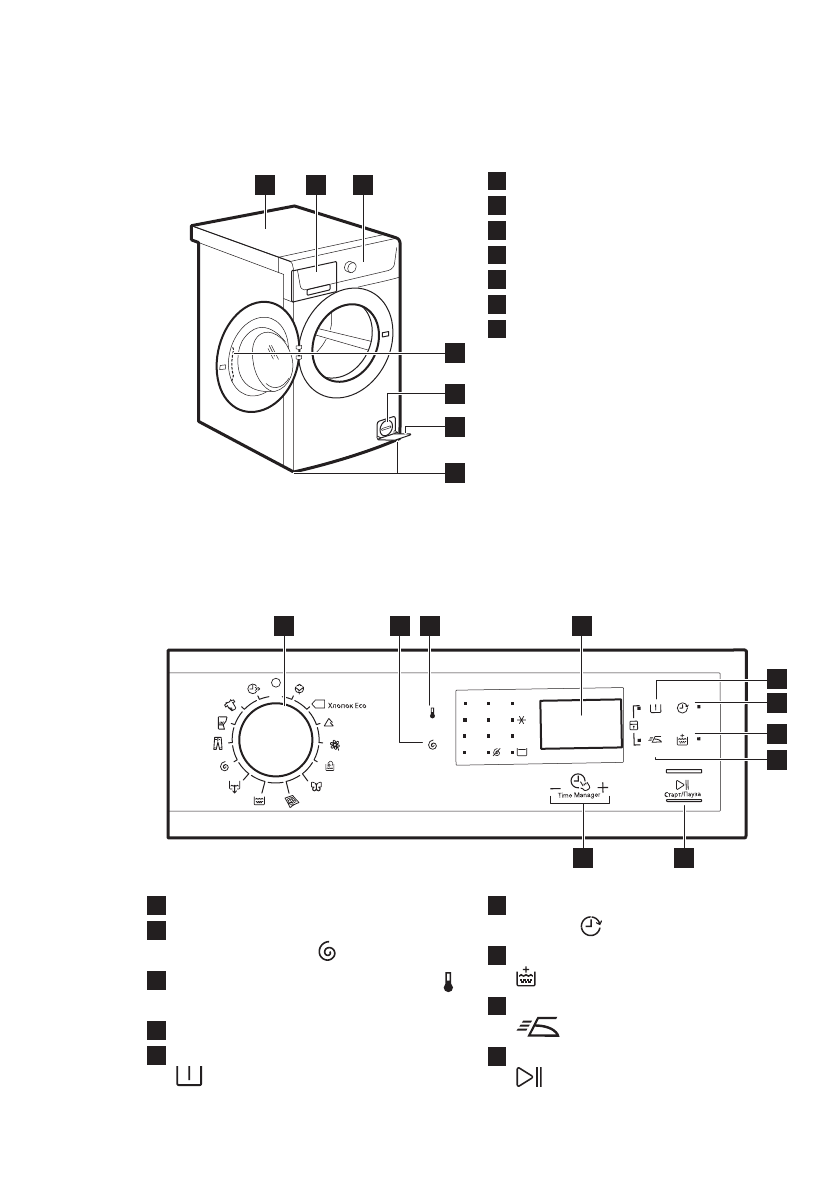 Хлопок Eco

Time Manager

Старт/Пауза