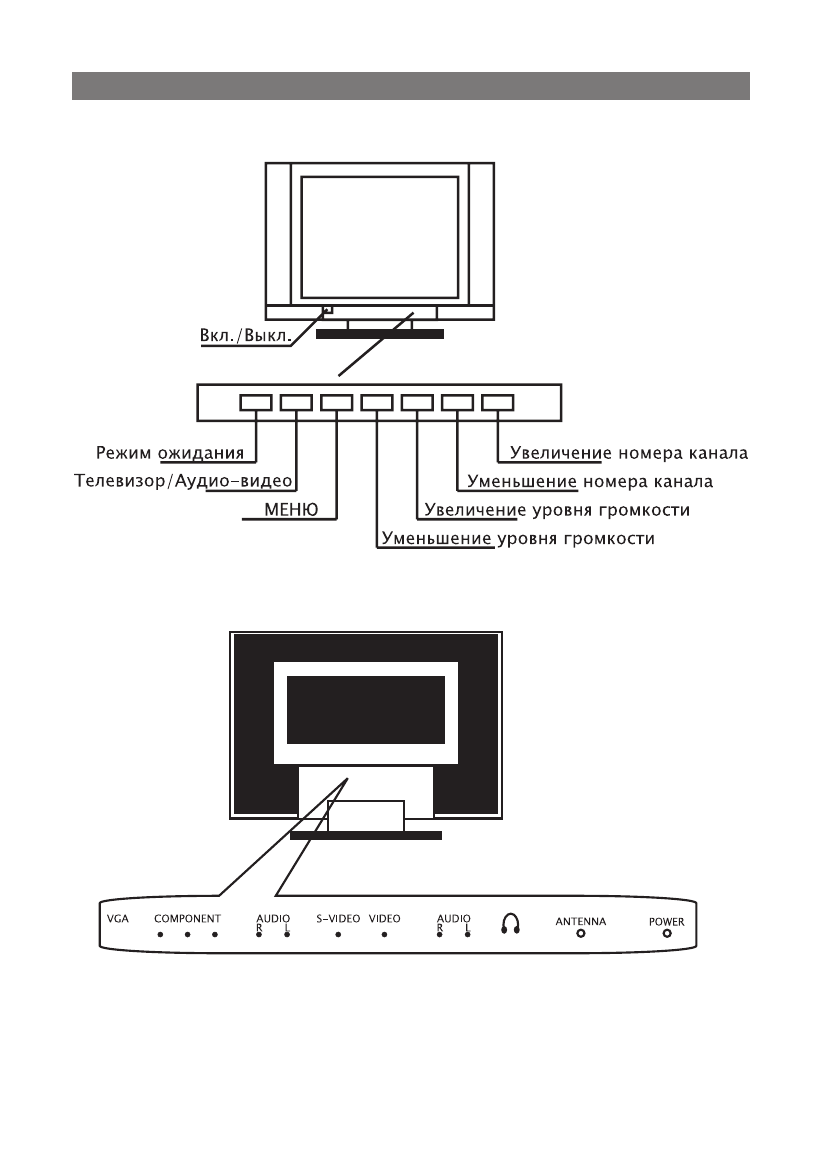 Вкл./Выкл.

Режим ожидания
Телевизор/Аудио-видео
МЕНЮ
Уменьшение уровня громкости
Увеличение уровня громкости
Уменьшение номера канала
Увеличение номера канала

VGA
COMPONENT
AUDIO
R L
S-VIDEO
VIDEO
AUDIO
R L
ANTENNA
POWER