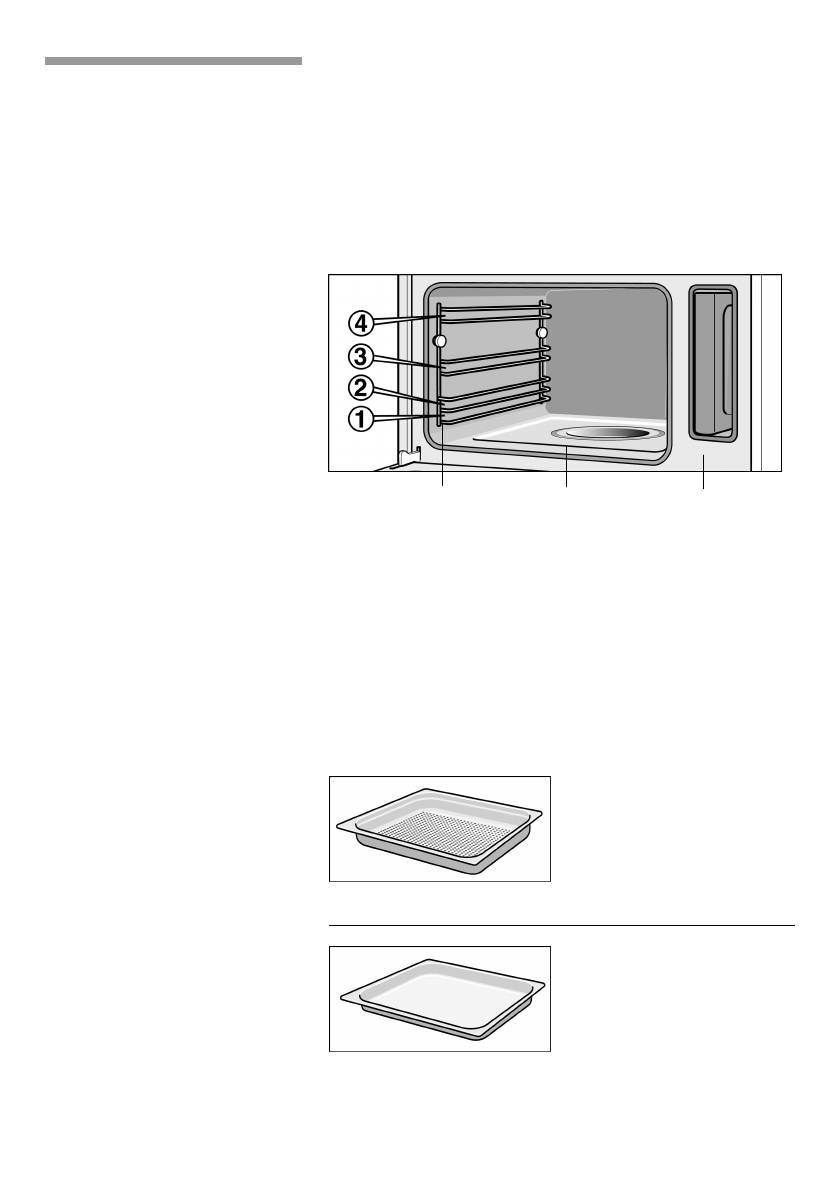 ④
③
②
①