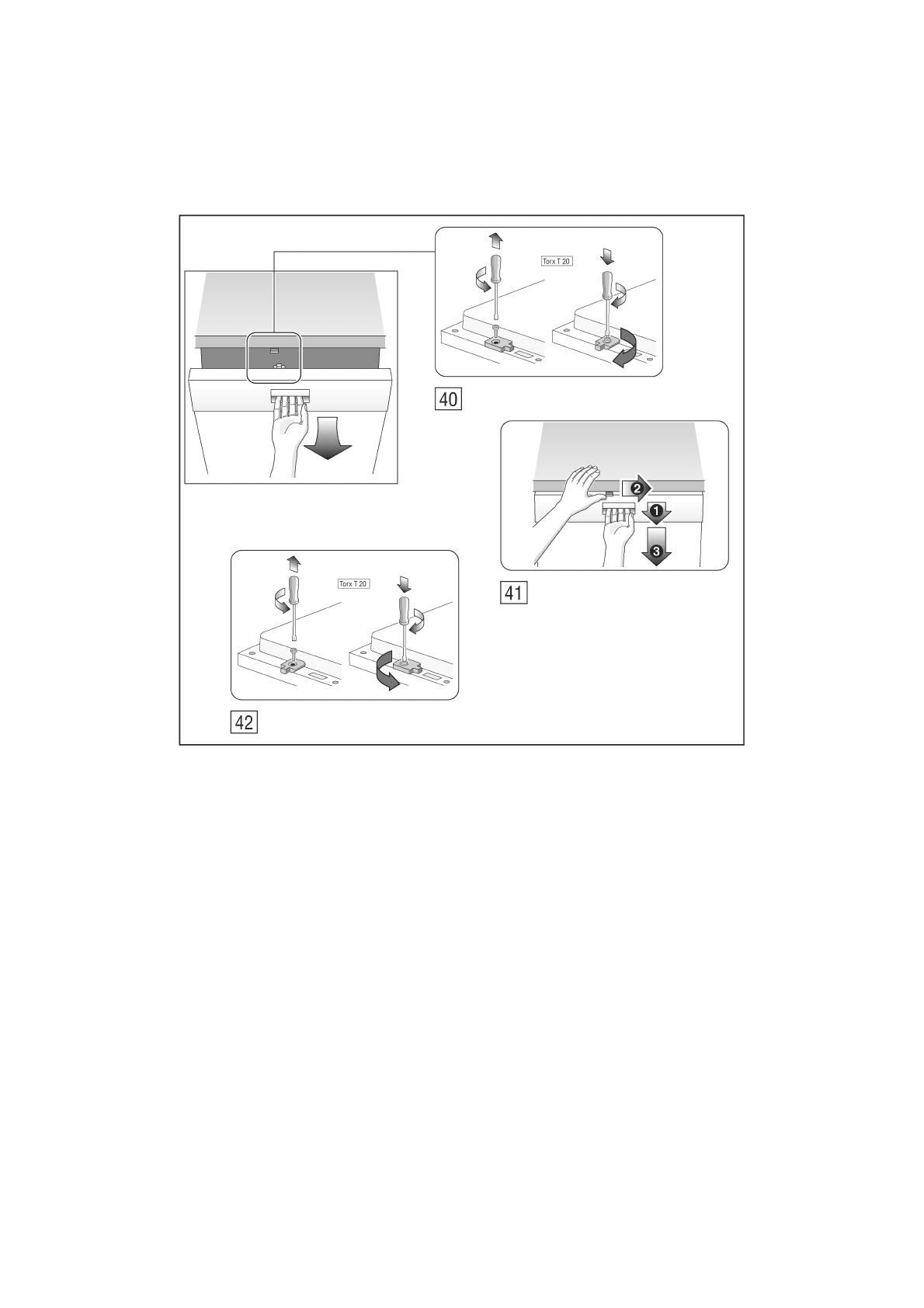 Torx T 20

40

2
1
3

41

Torx T 20

42