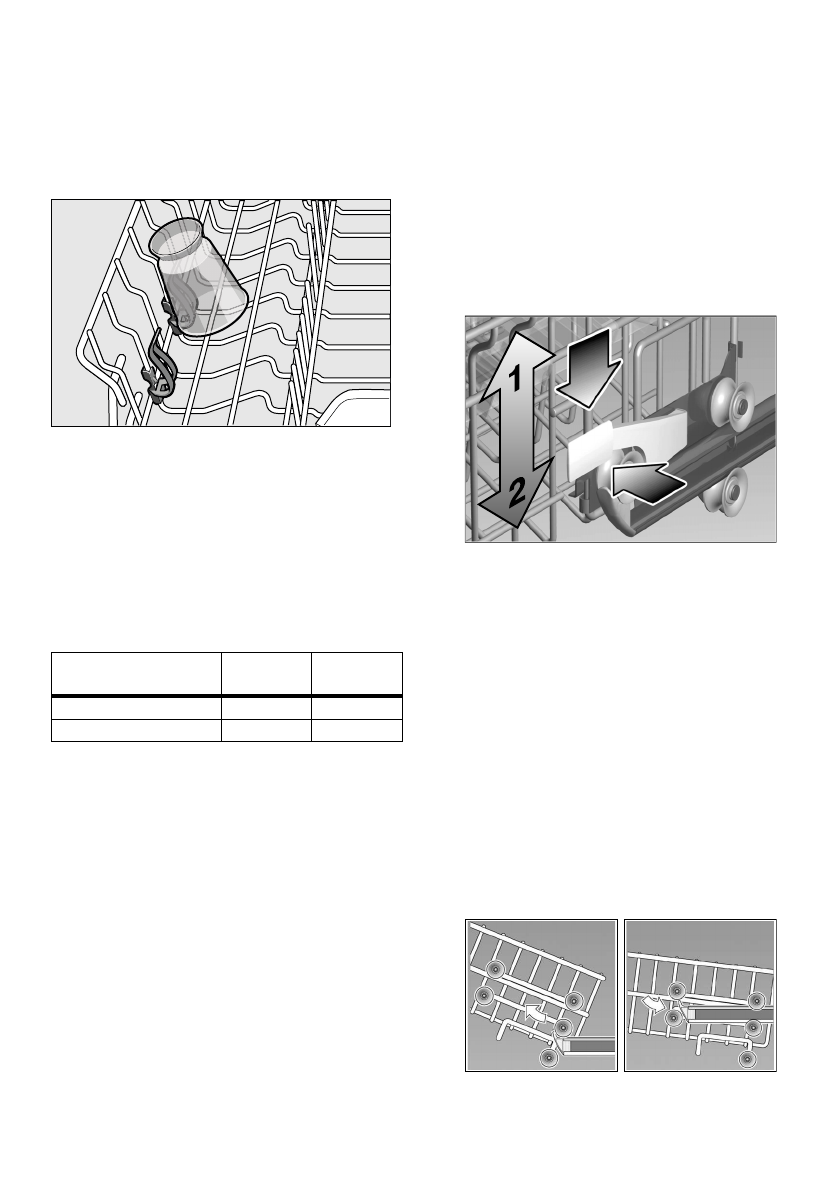 1
2