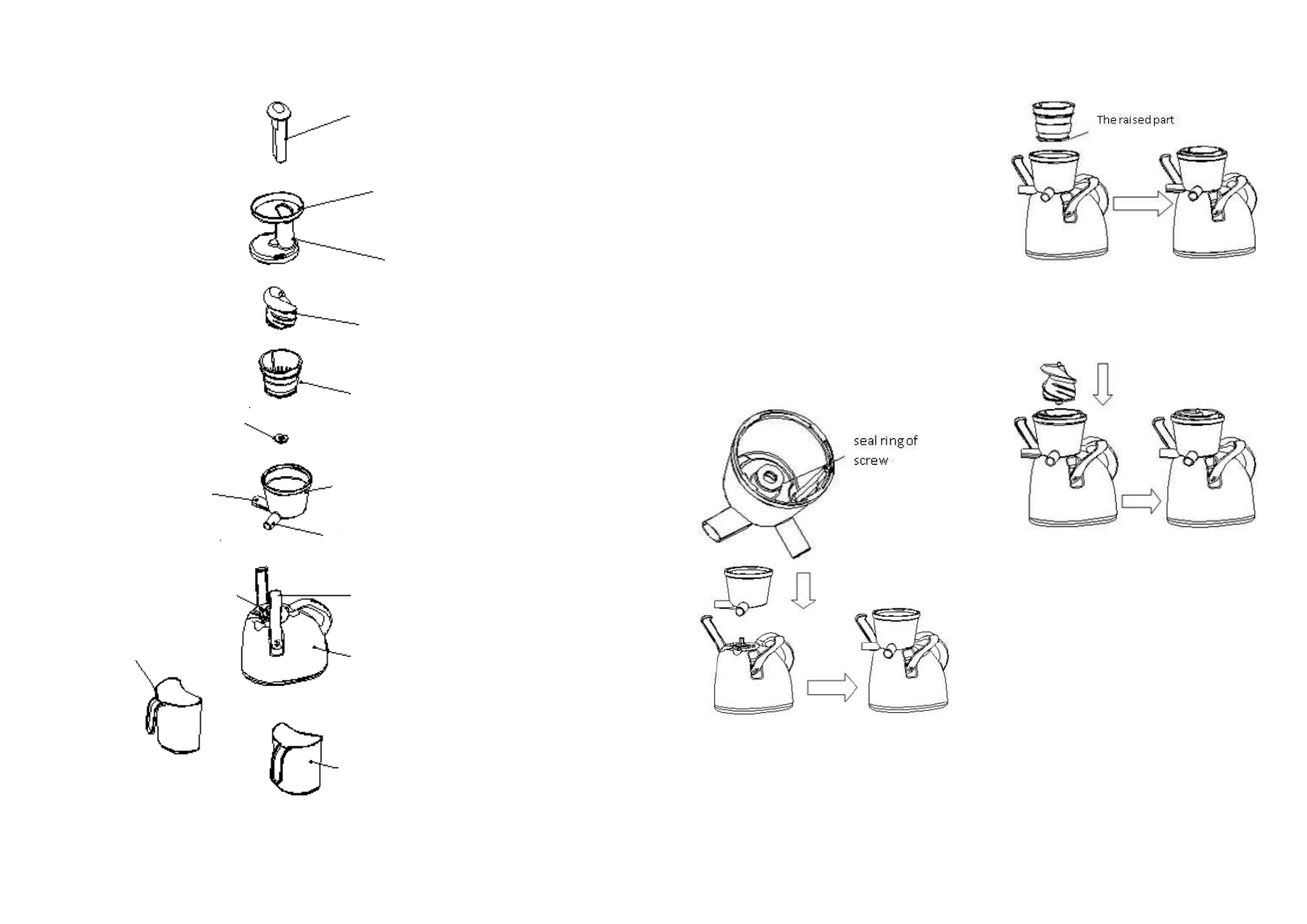 The raised part

seal ring of screw