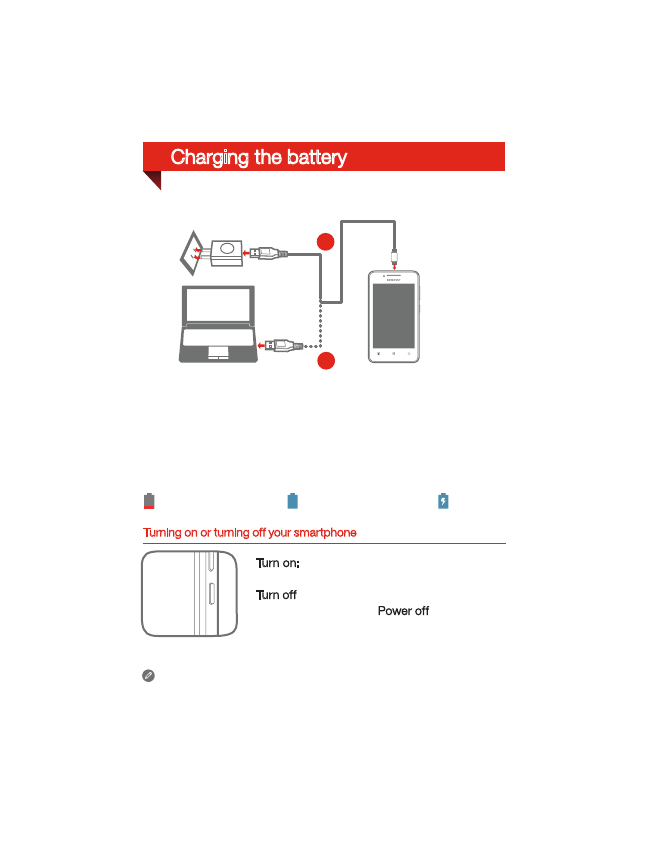 Charging the battery

Turning on or turning off your smartphone

Turn on:

Turn off

Power off