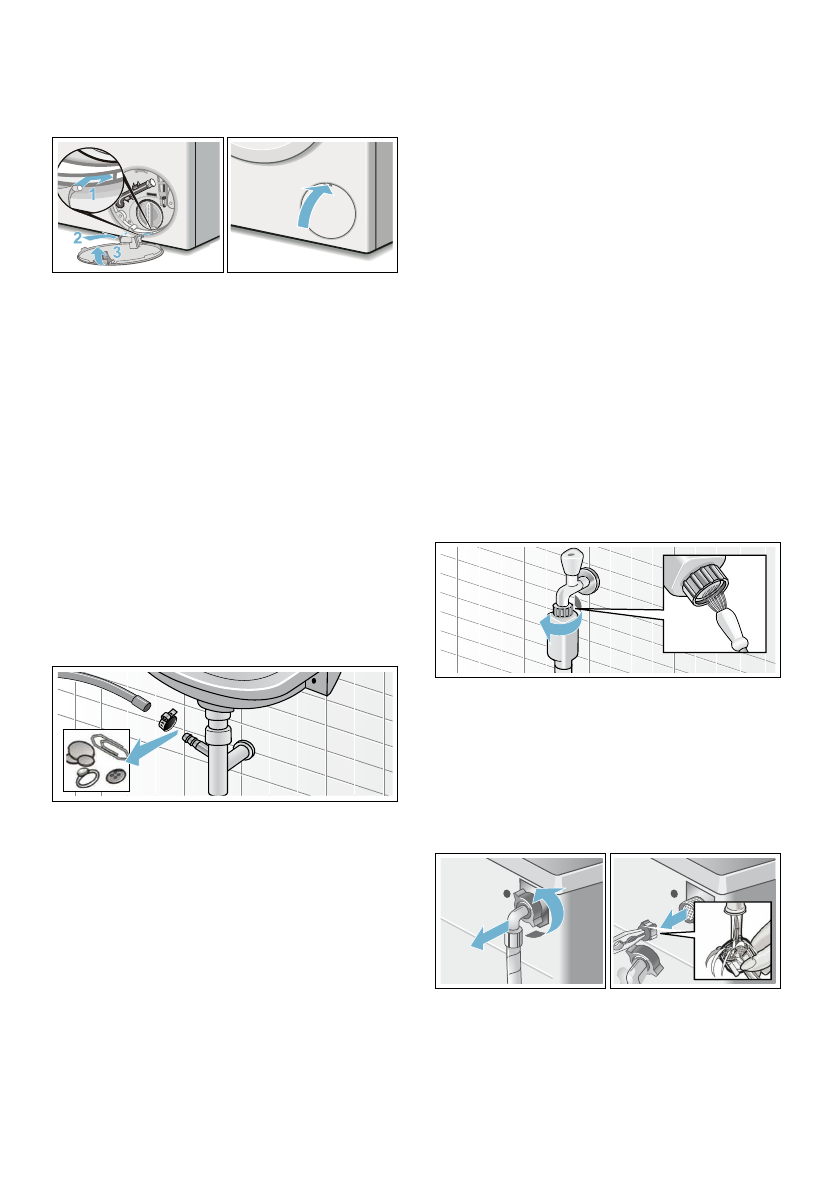 1
2
3