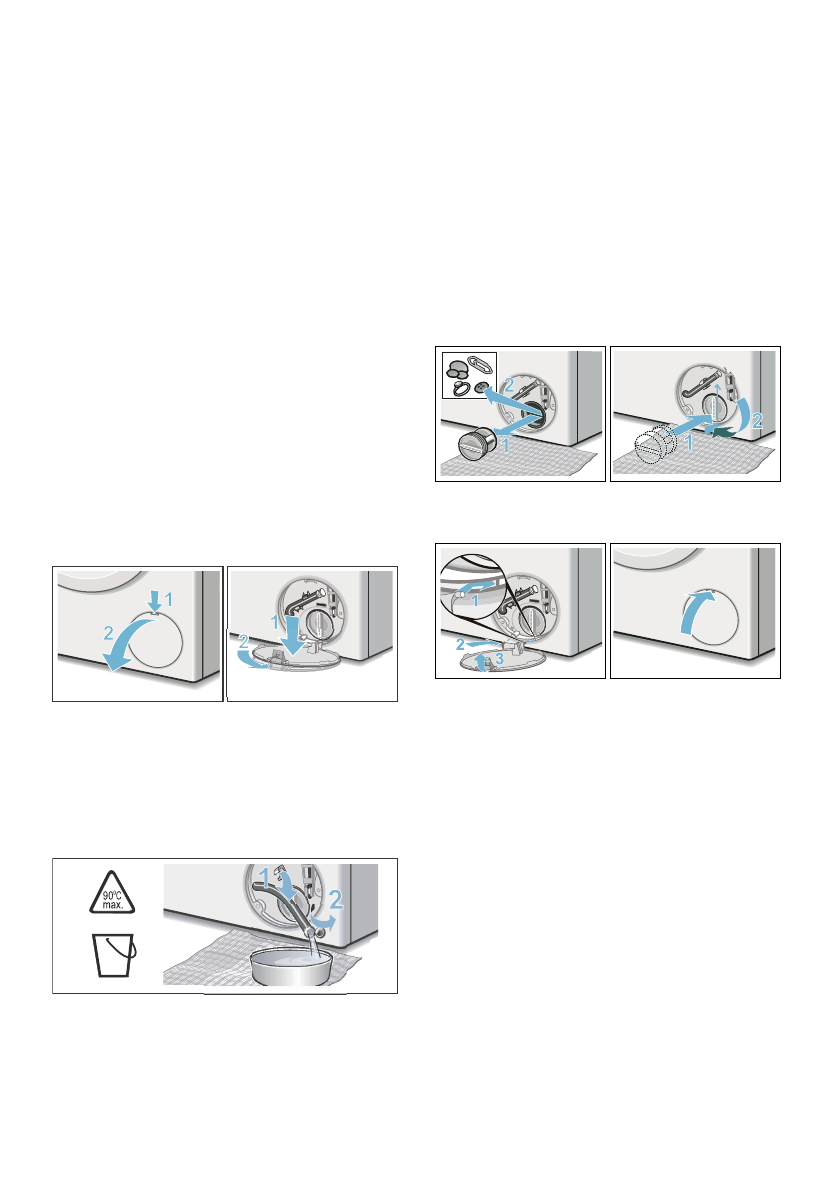 1
2
1
2
90°C max.
1
2
2
1
1
2
1
2
3