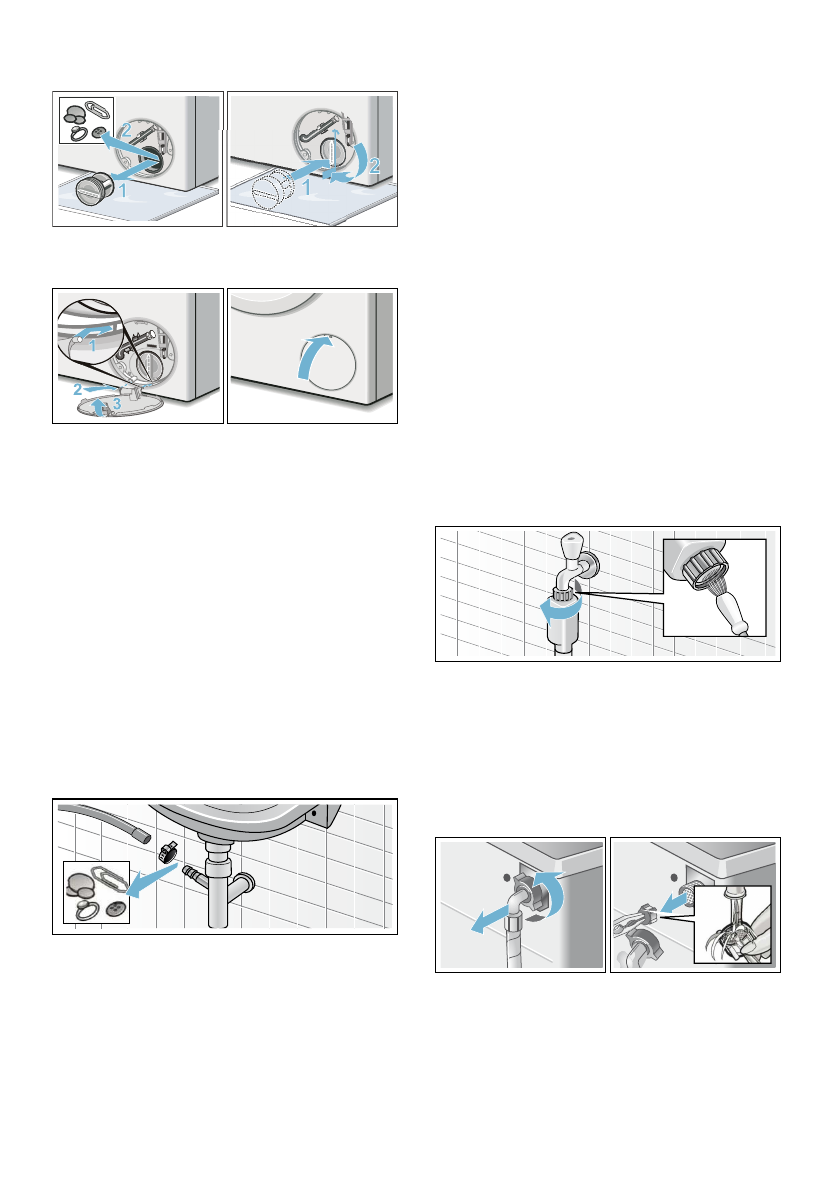 2
1
1
2
1
2
3