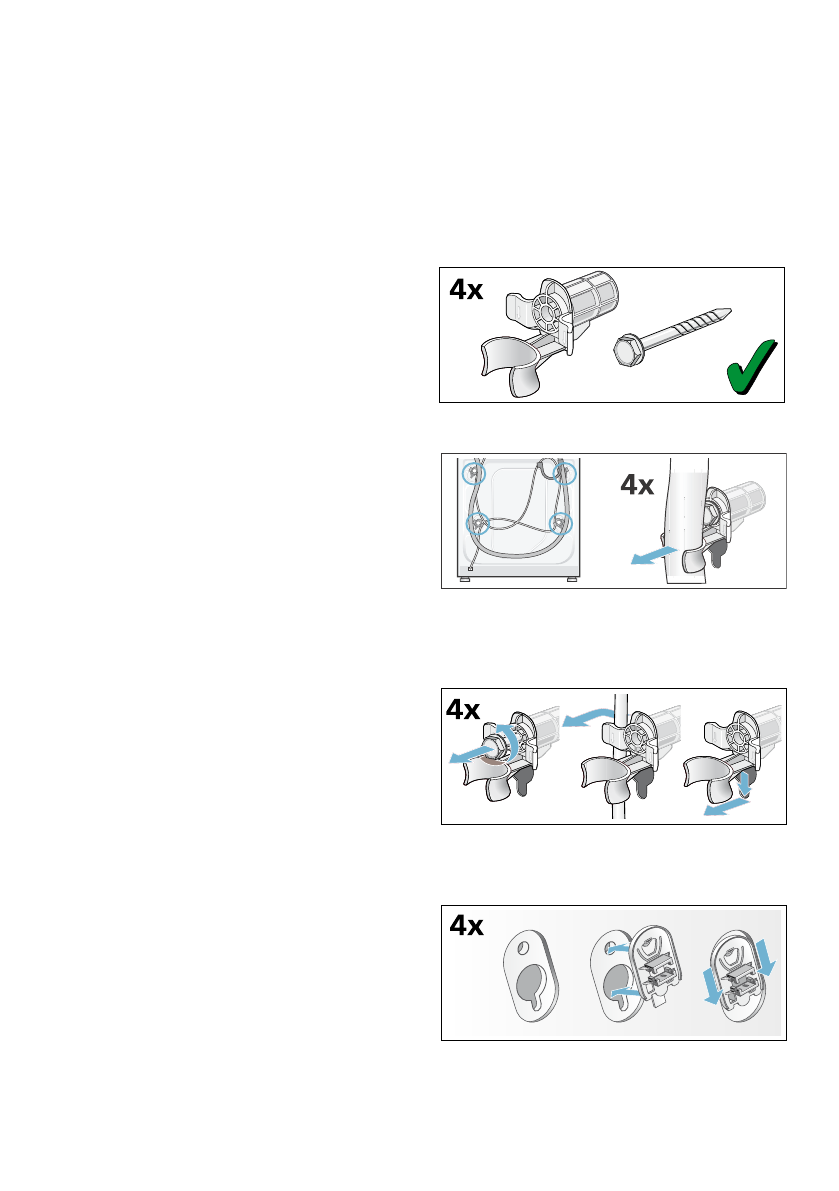 4x

4x

4x

4x