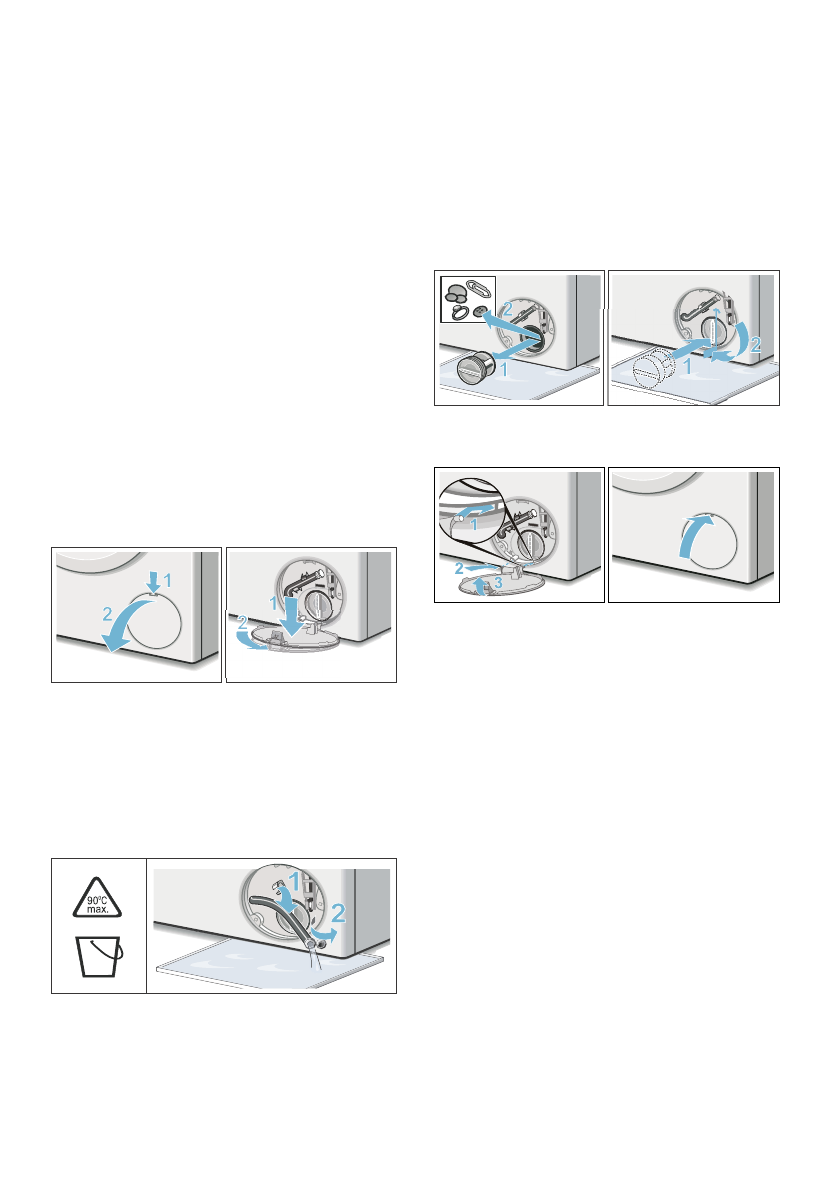 1
2
1
2
90°C max.
1
2
2
1
1
2
1
2
3