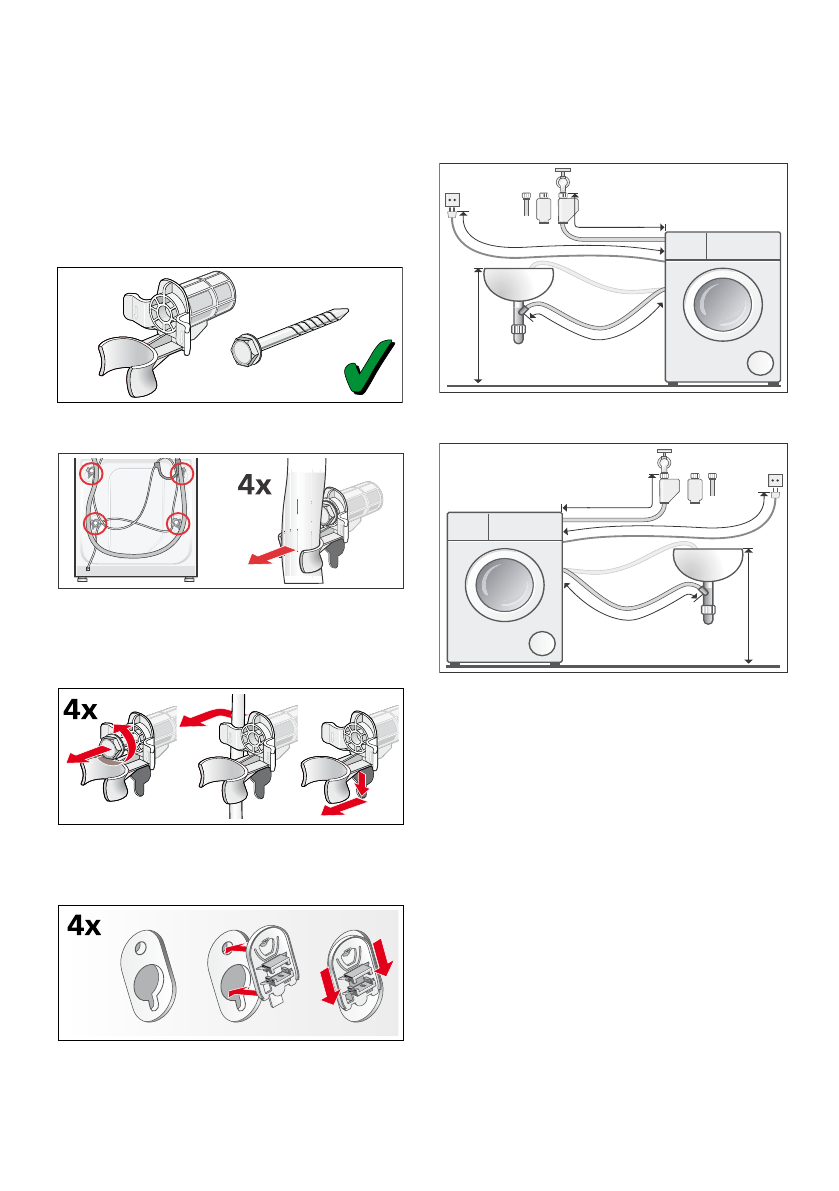 4x

4x

4x