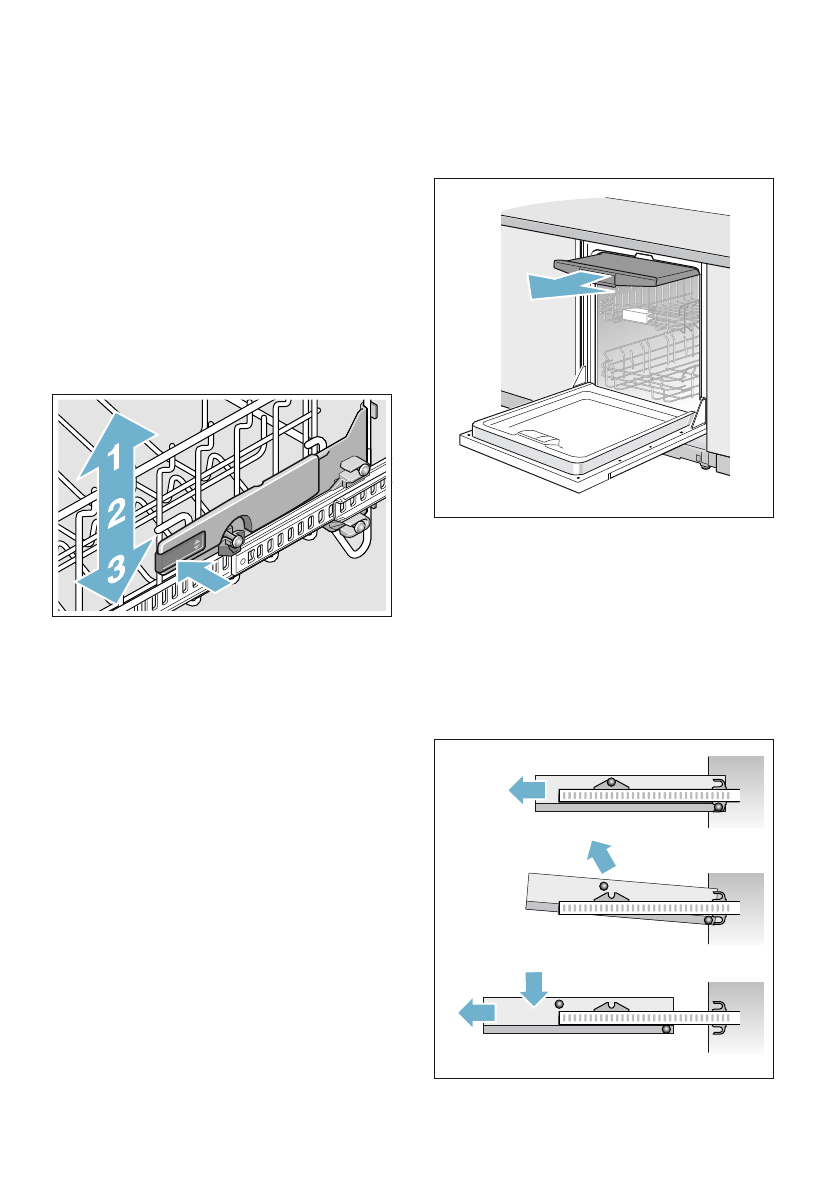 1
2
3