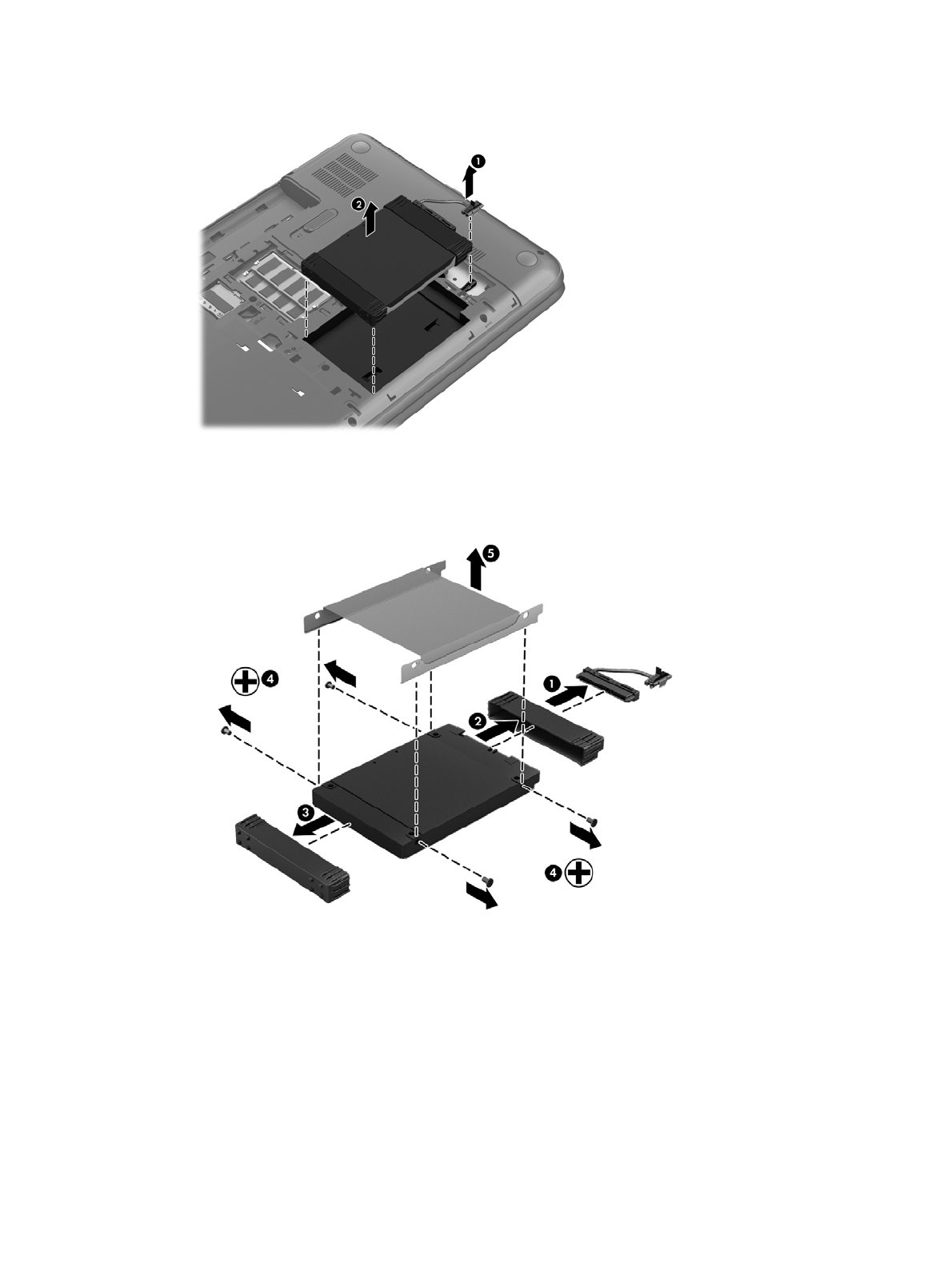 1
2

5
4
1
2
3
4