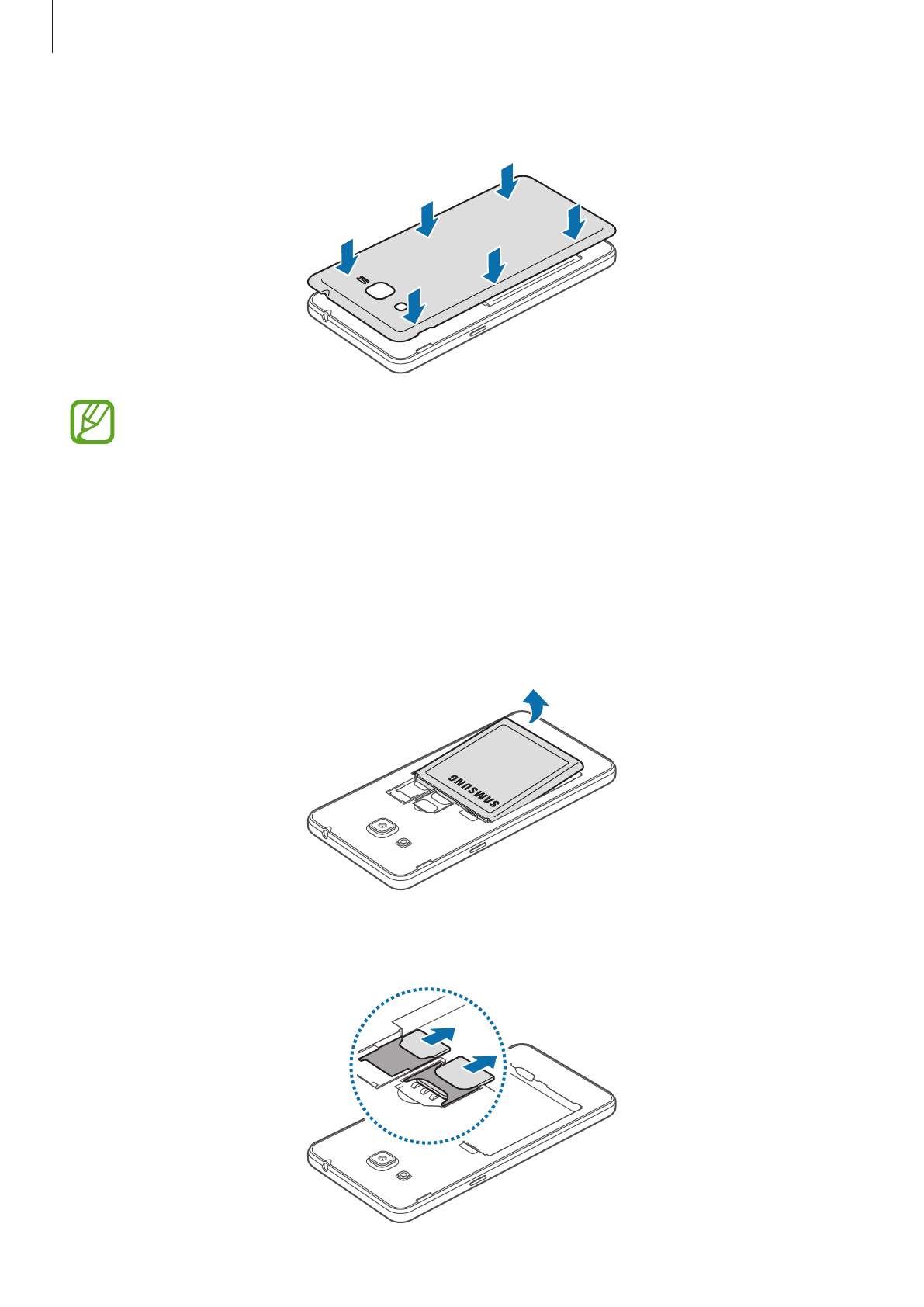 SAMSUNG