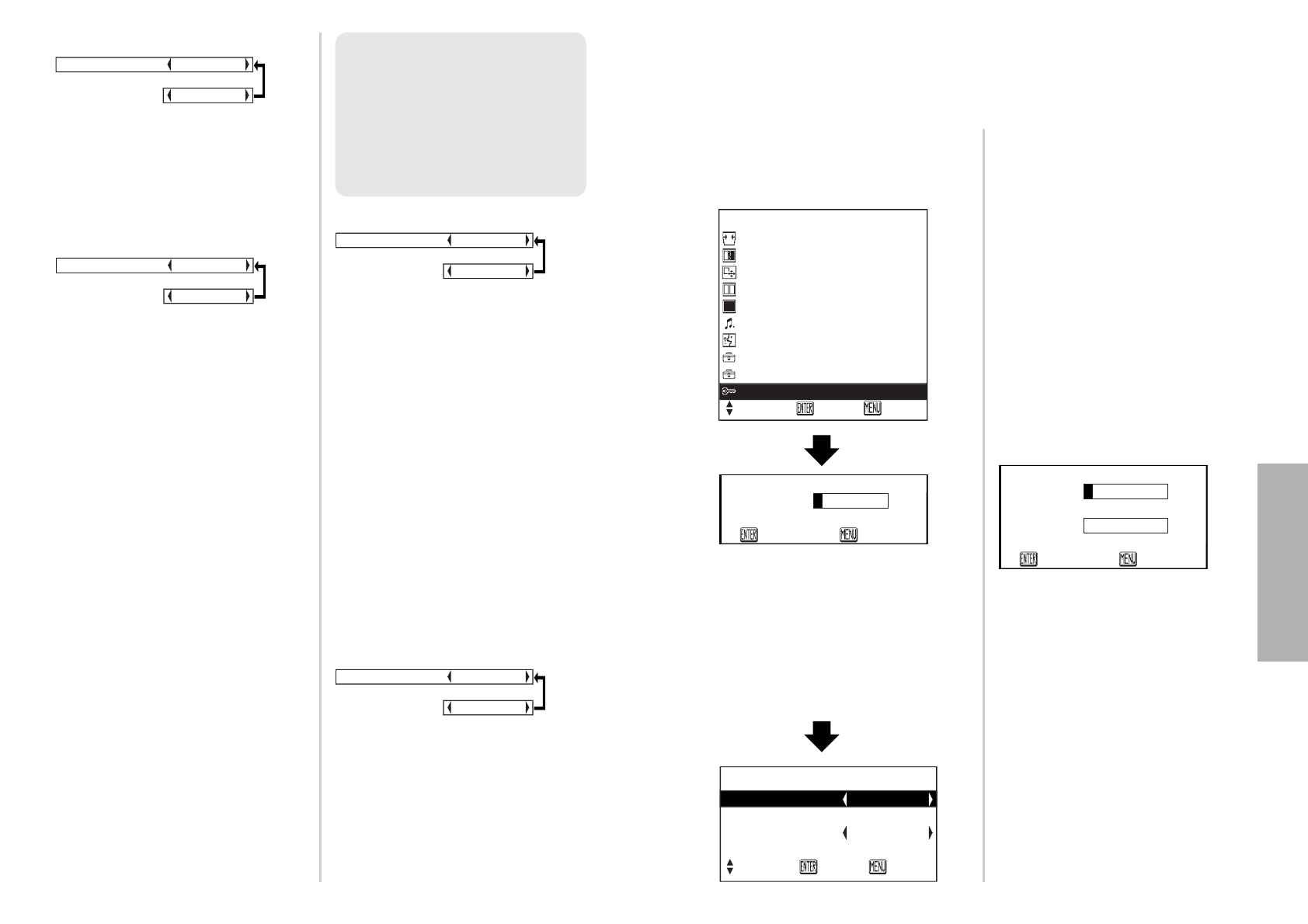 ENTER MENU

ENTER MENU

ENTER MENU

ENTER MENU