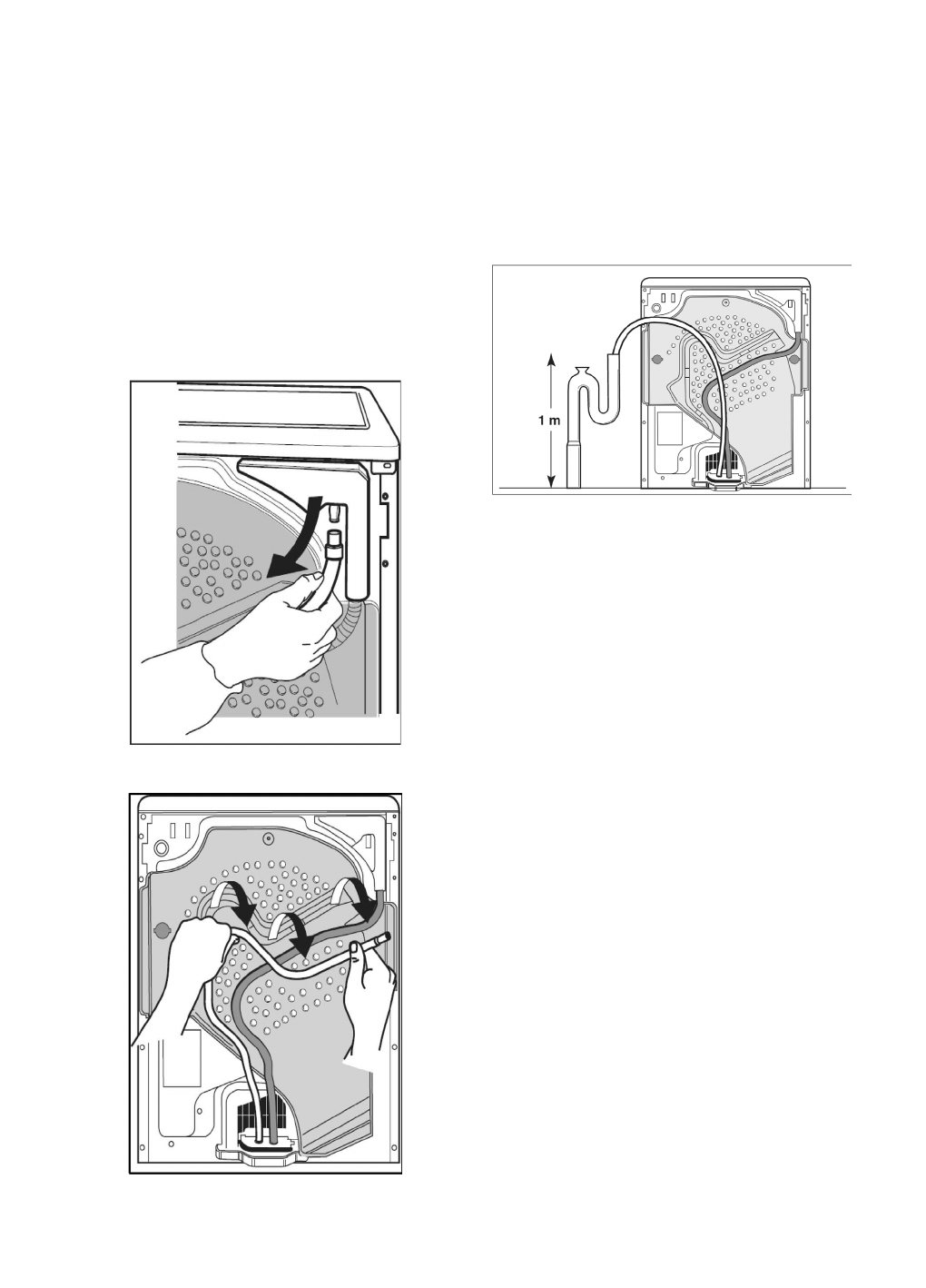 1 m