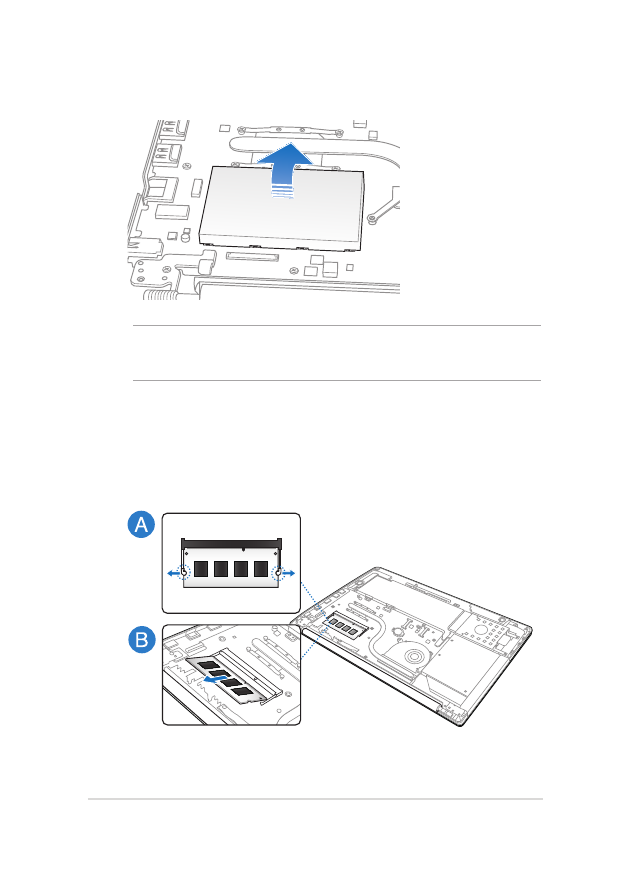 A

B