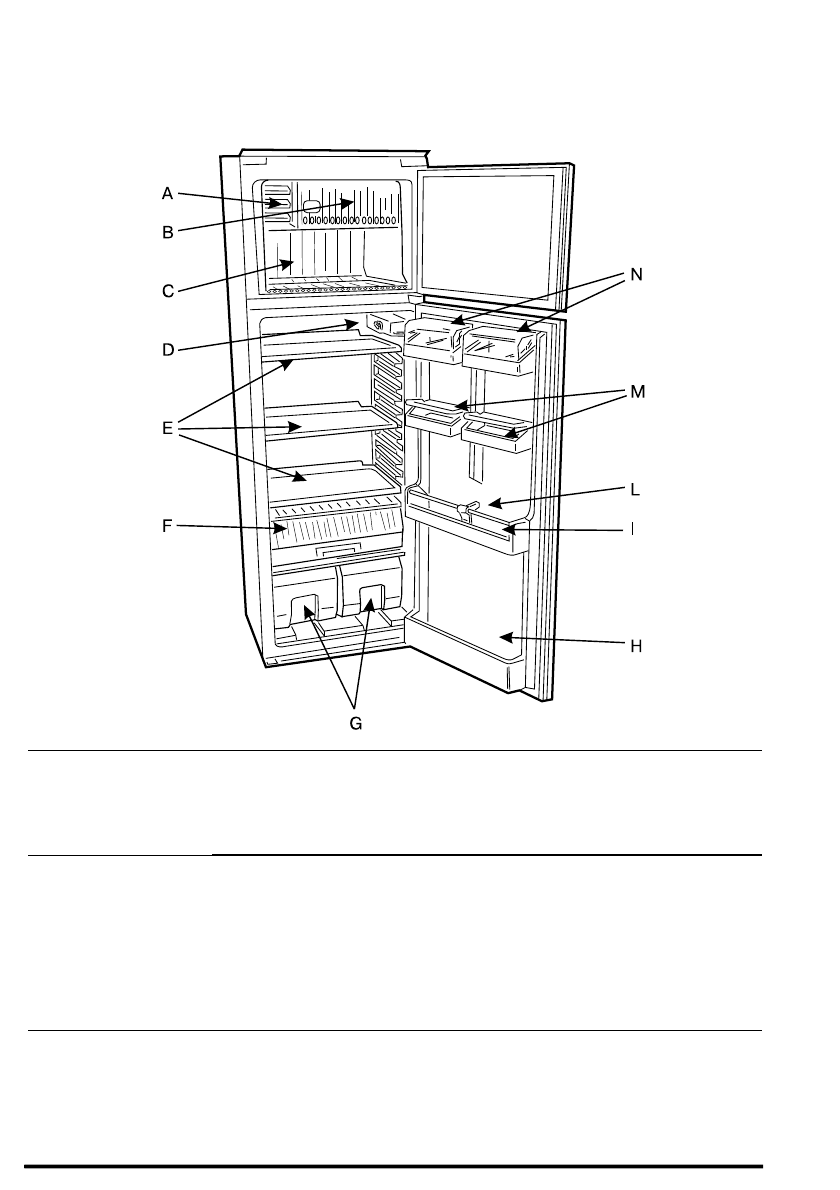 A
B
C
D
E
F
G
N
M
L
I
H