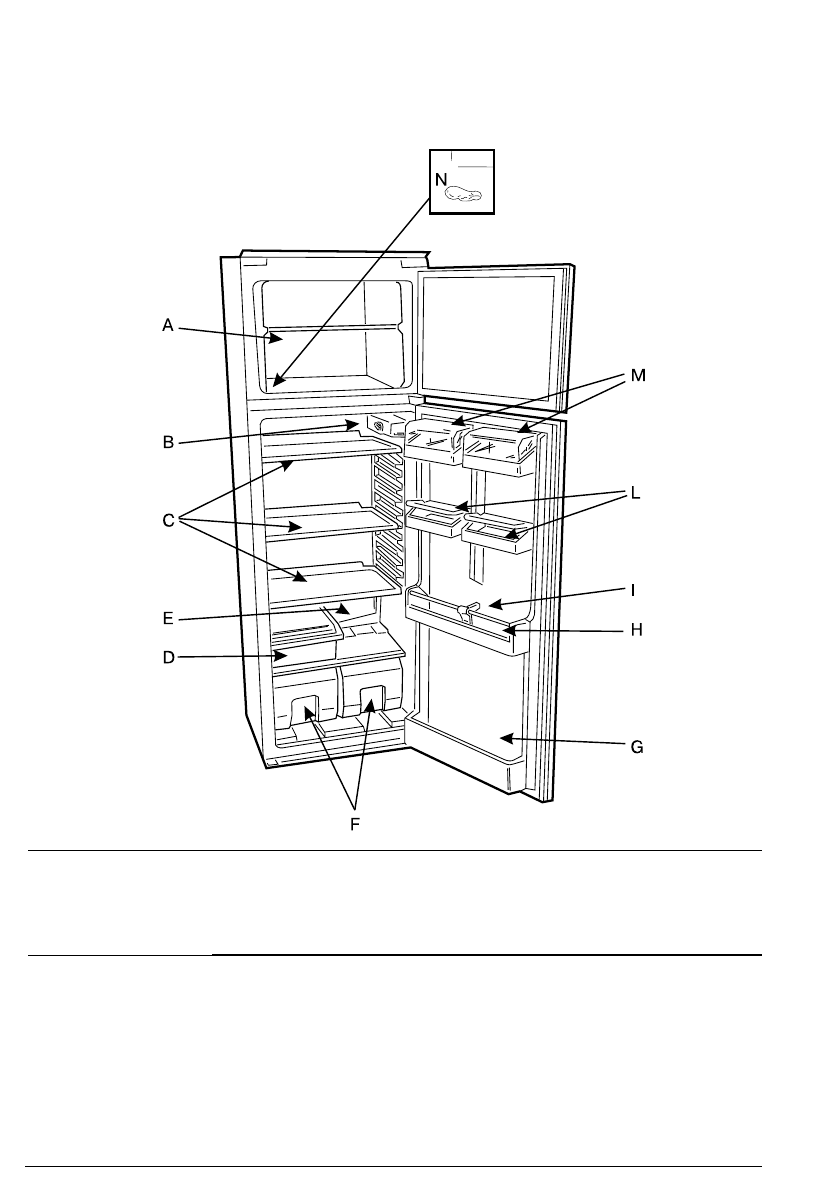 N

A

M

B

L

C

I

E

H

D

G

F