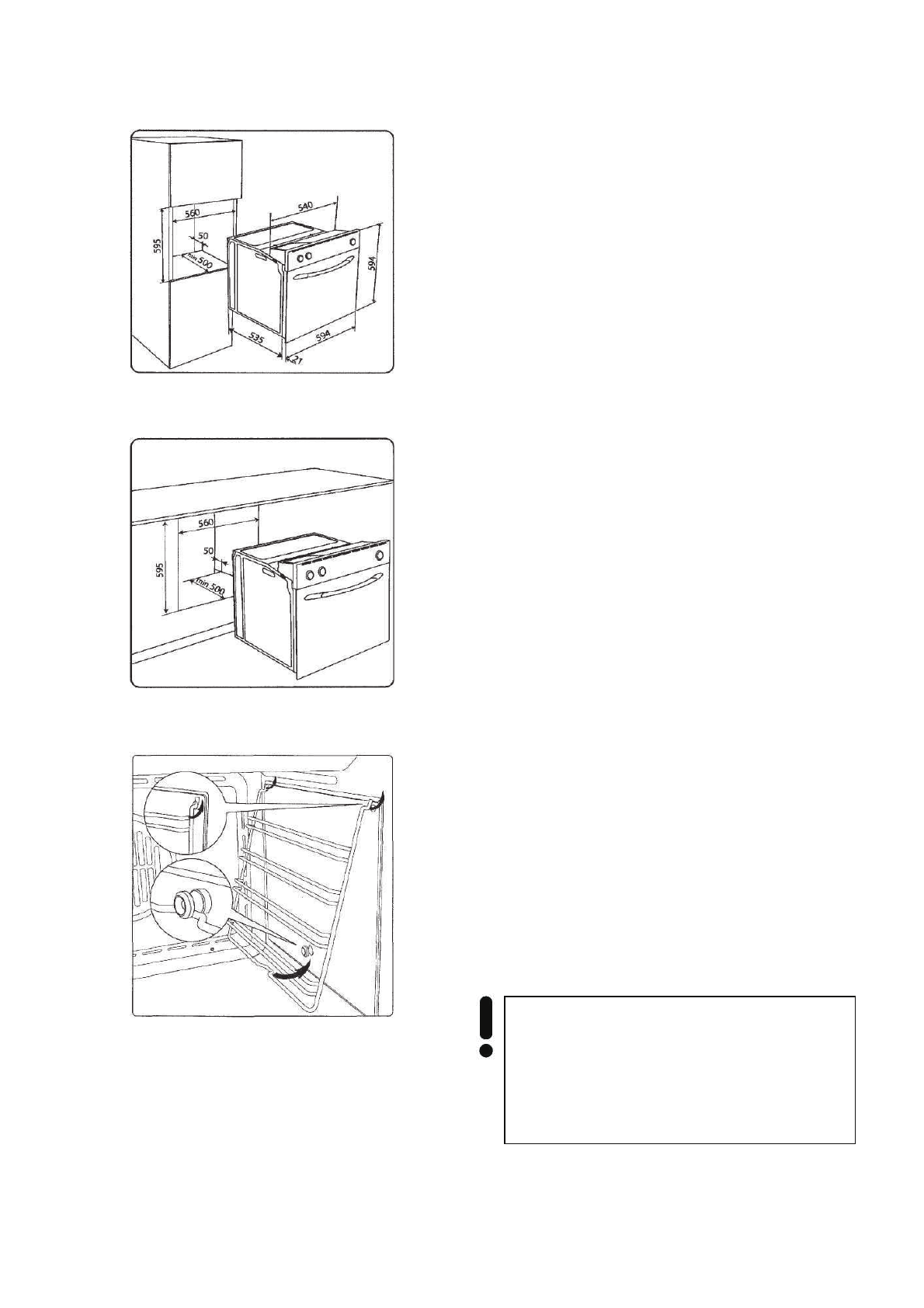 560
540
50
595
min 500
594
535
594
21

560
50
595
min 500