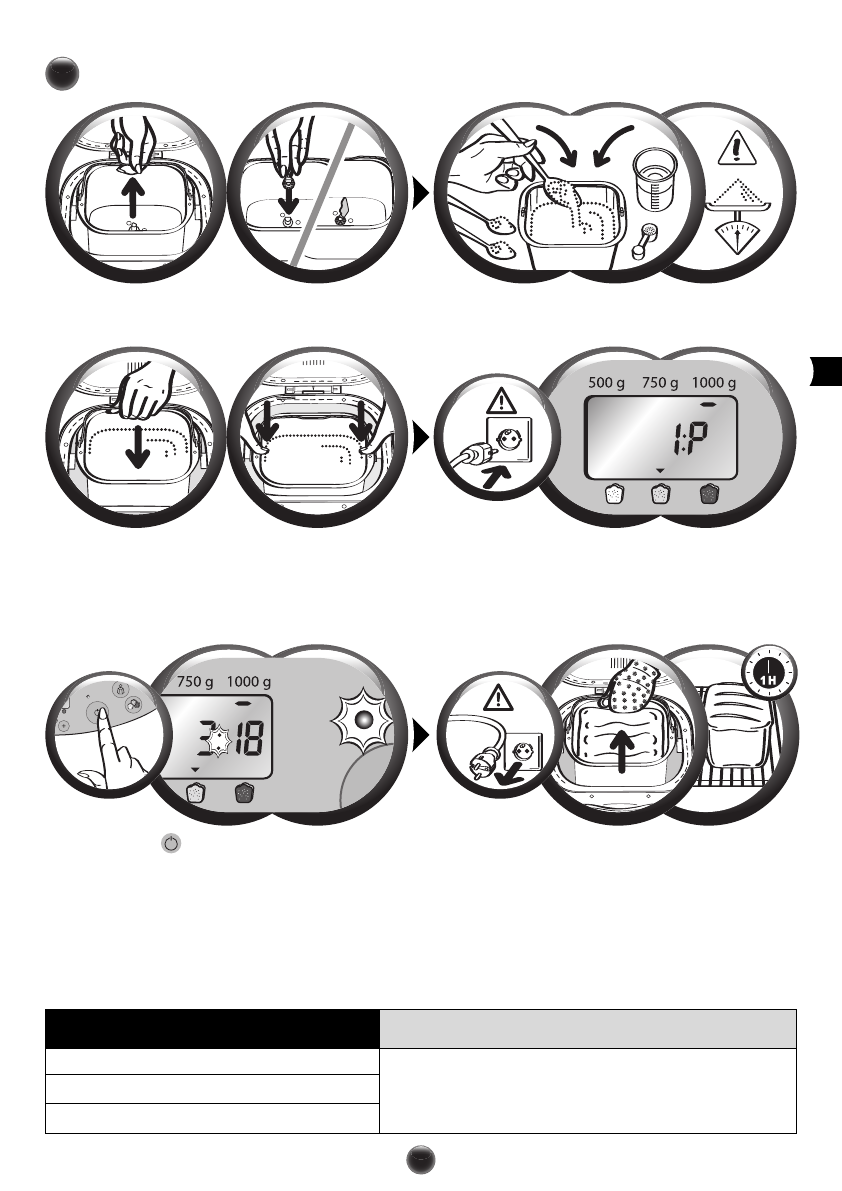 500 g 750 g 1000 g

1:P

750 g 1000 g

3:18

1H