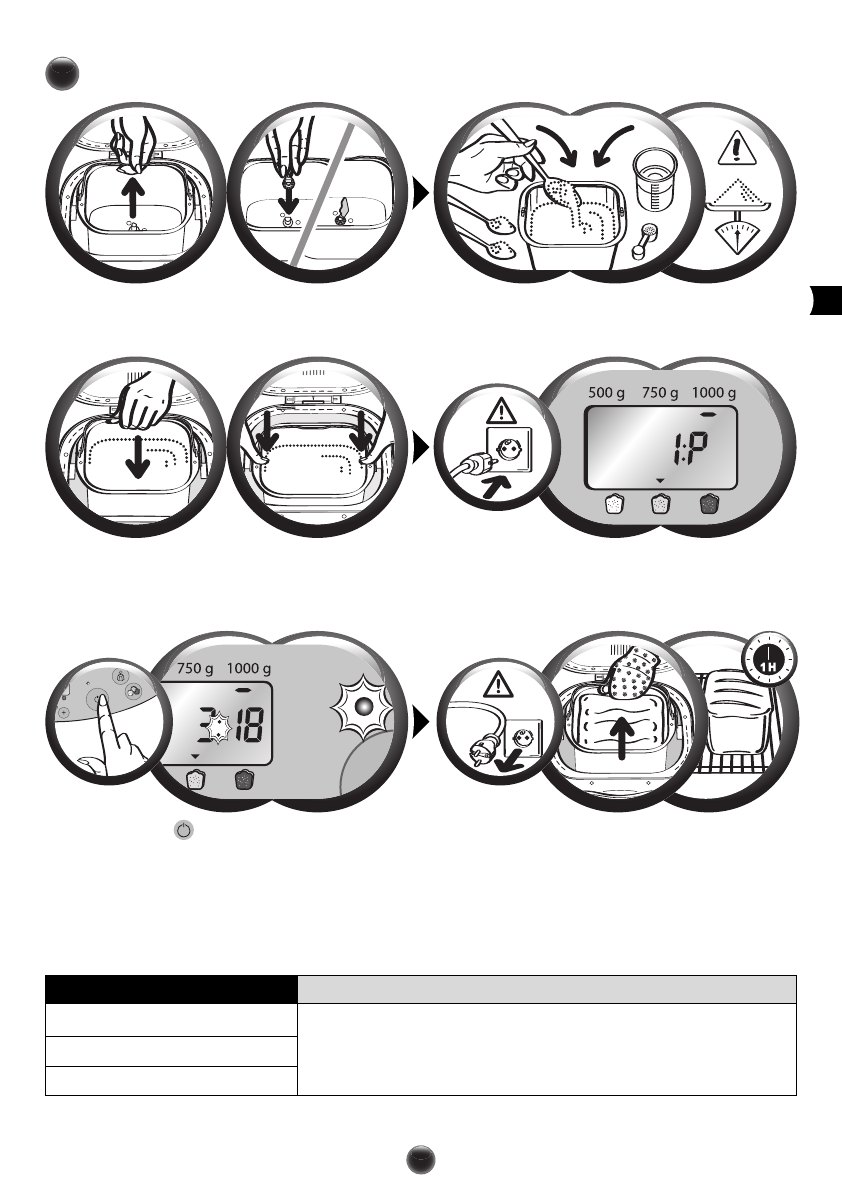 500 g 750 g 1000 g

1:P

750 g 1000 g

3:18

1H