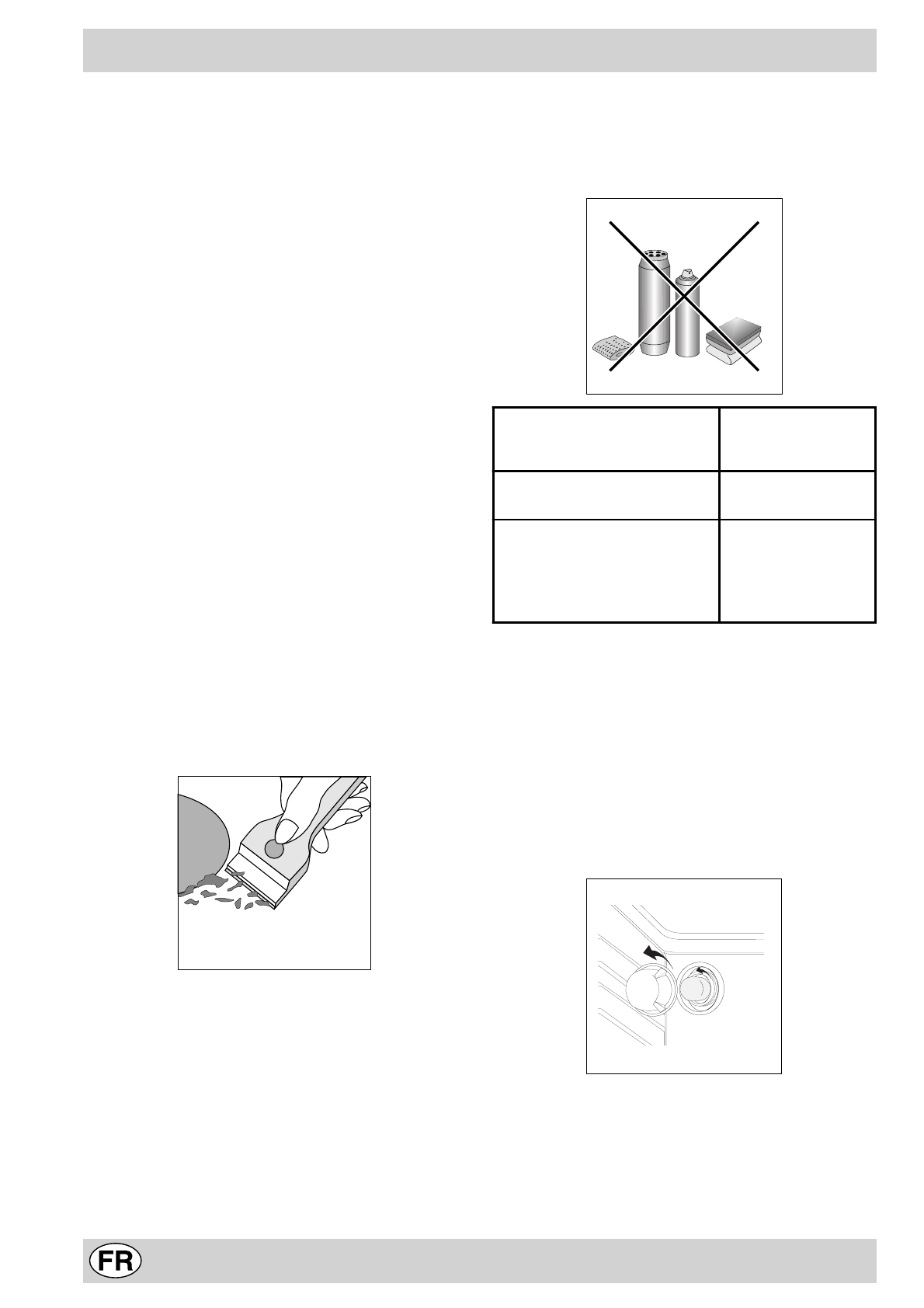 FR