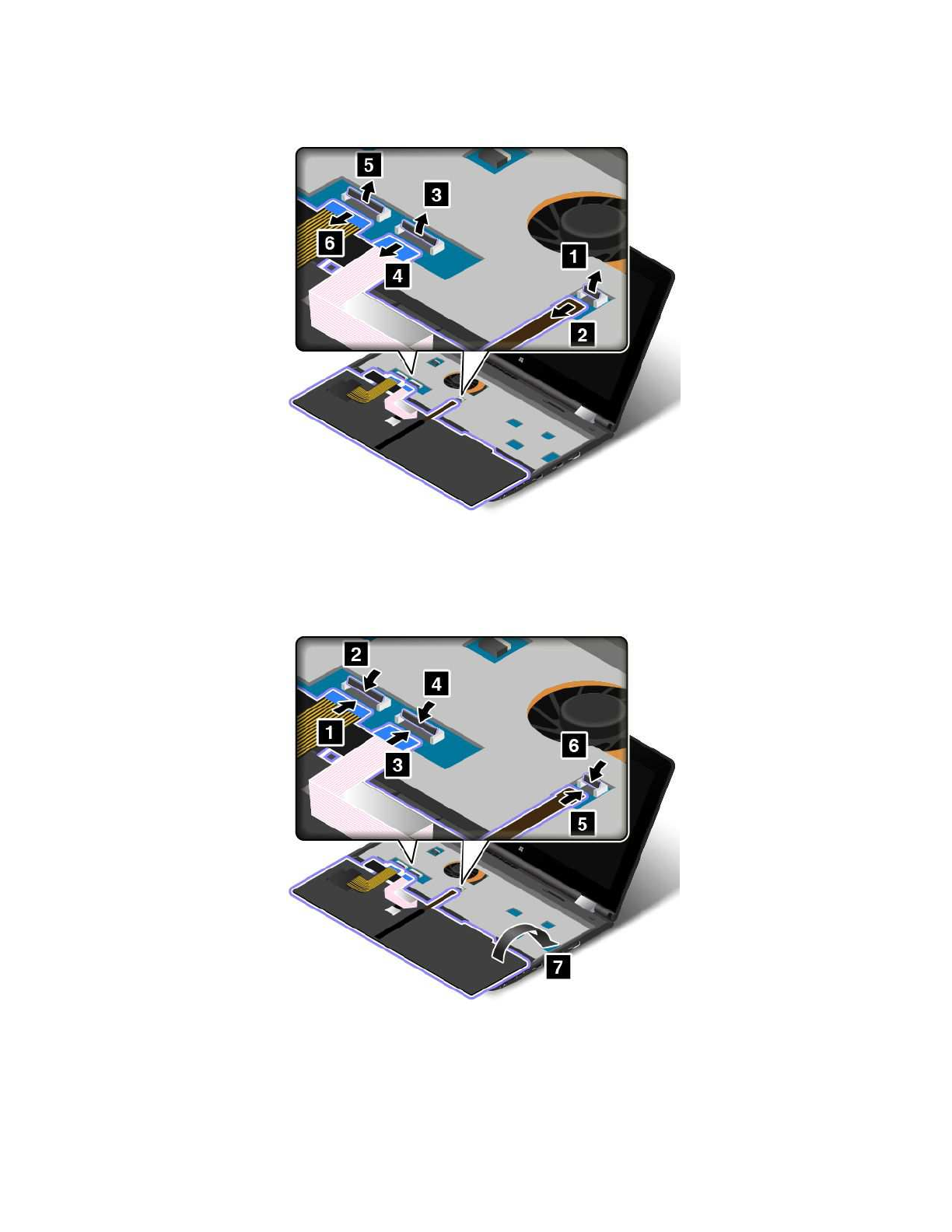 5
3
6
4
1
2

2
4
1
3
6
5
7