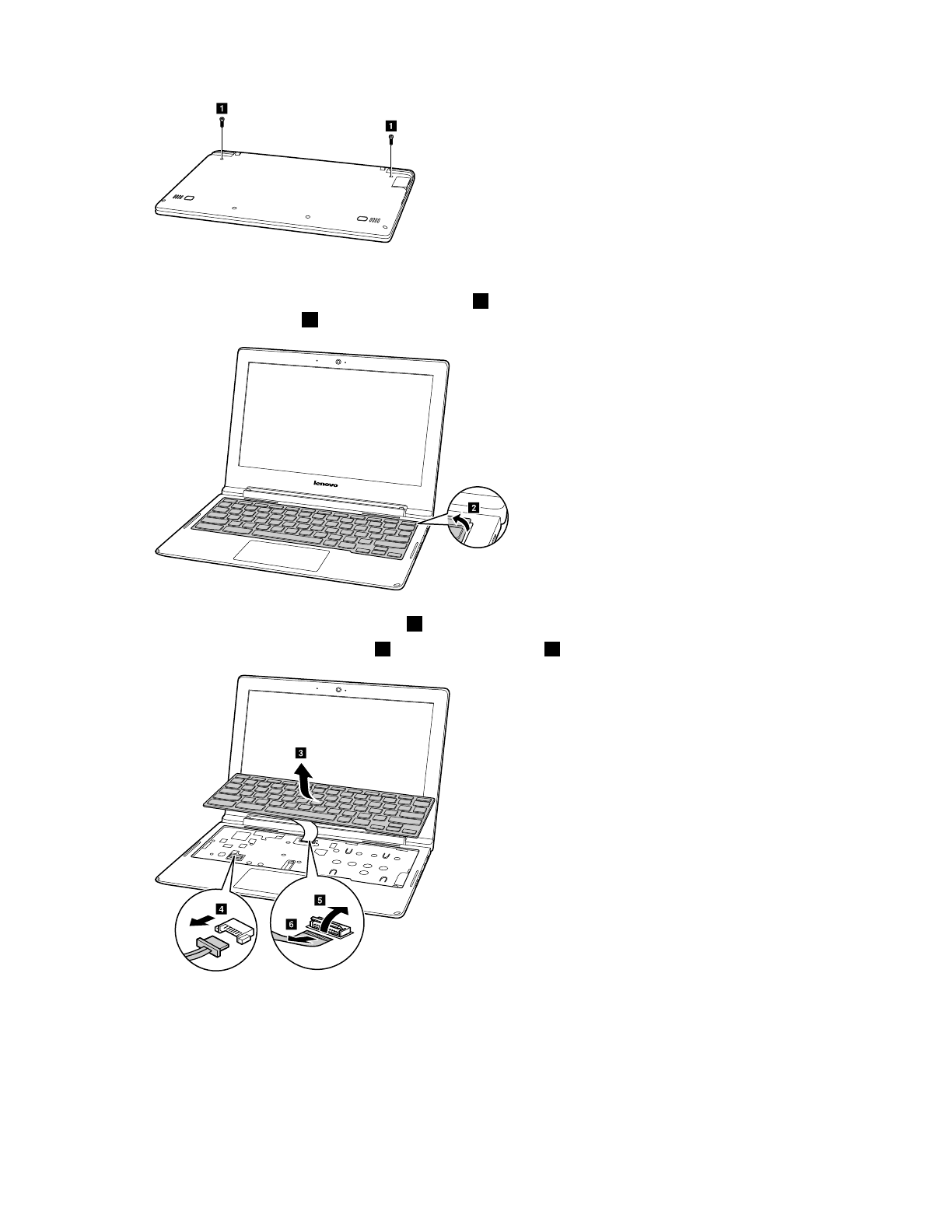 1

1

lenovo

2

3

4

5

6