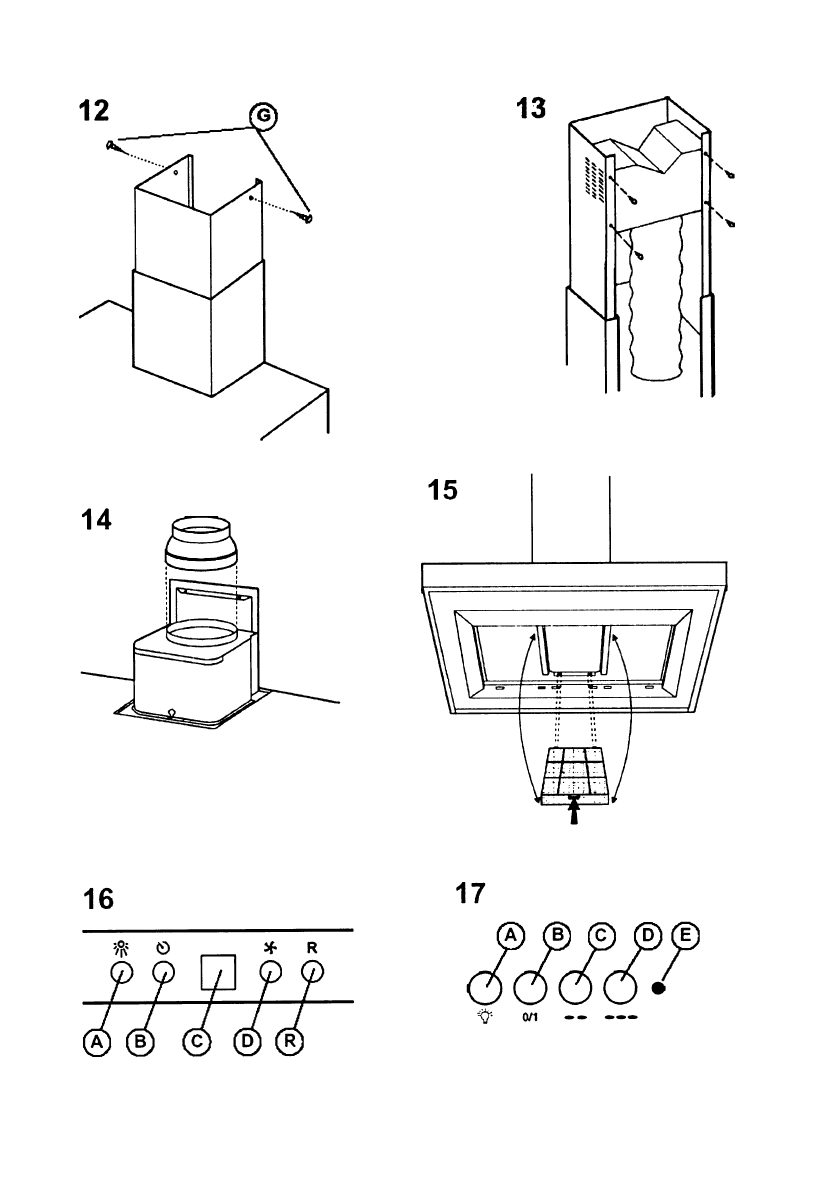 12

G

13

14

15

16

R

A B C D R

17

A B C D E

0/1