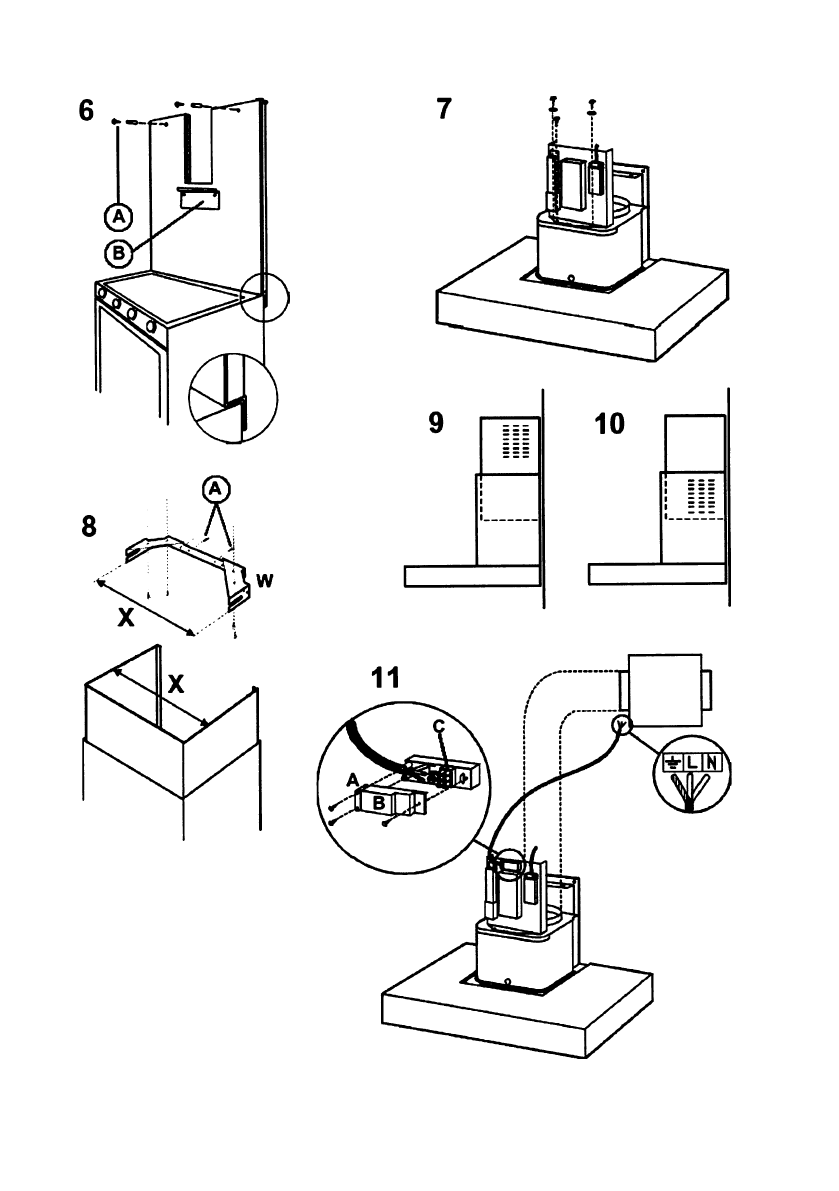 6

A

B

7

9

10

8

A

W

X

X

11

C

A

B

L

N