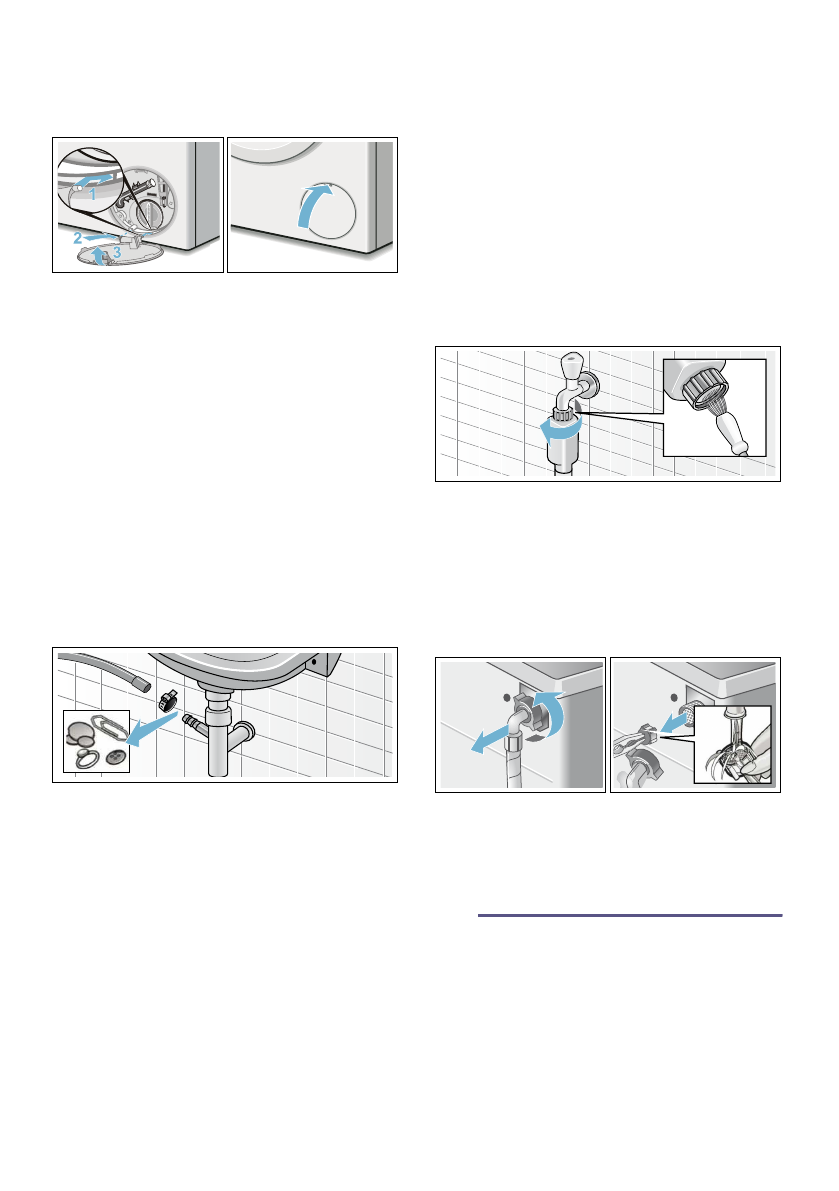 1
2
3