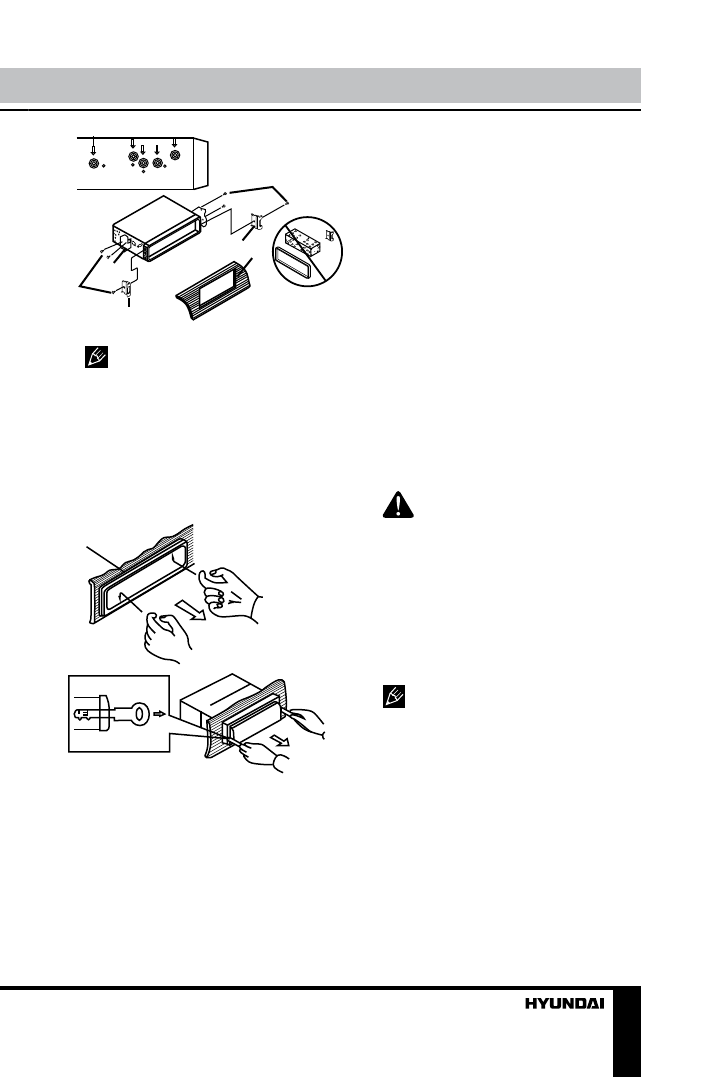 HYUNDAI