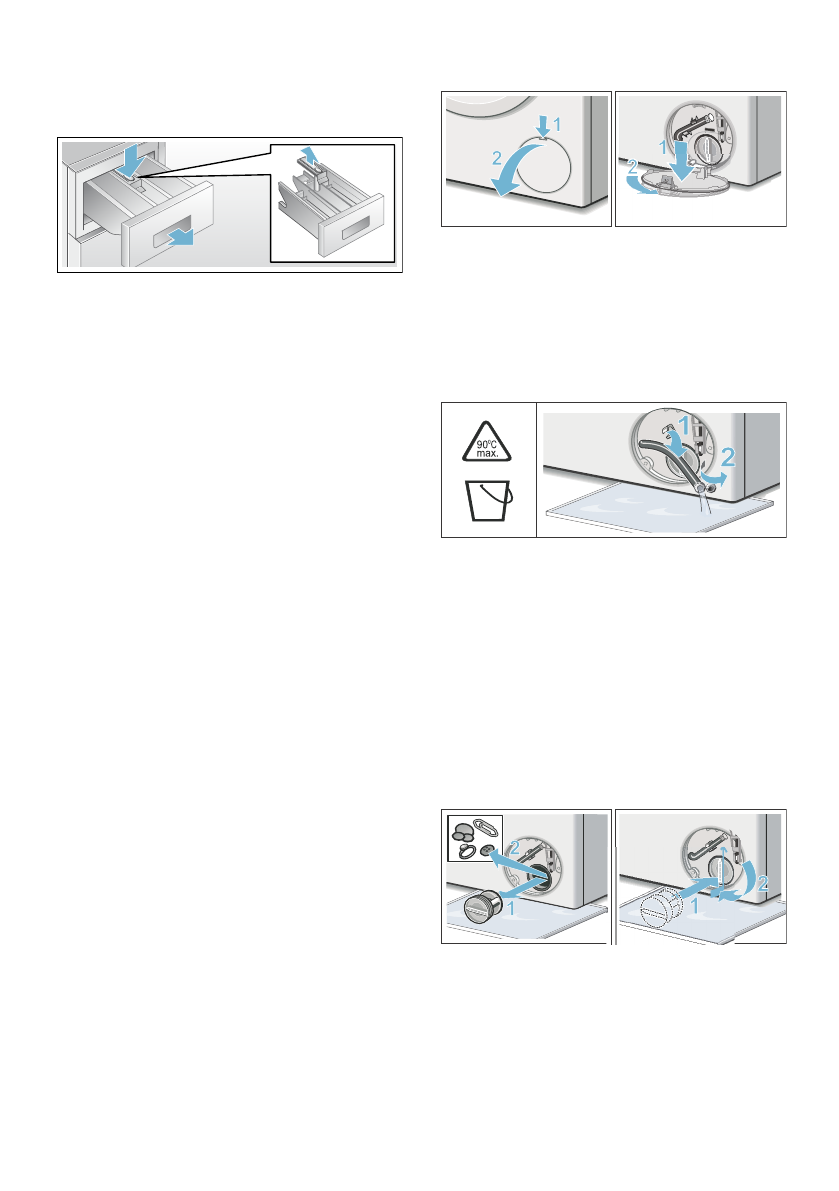 1
2

1
2

90°C
max.

1
2

2
1

1
2