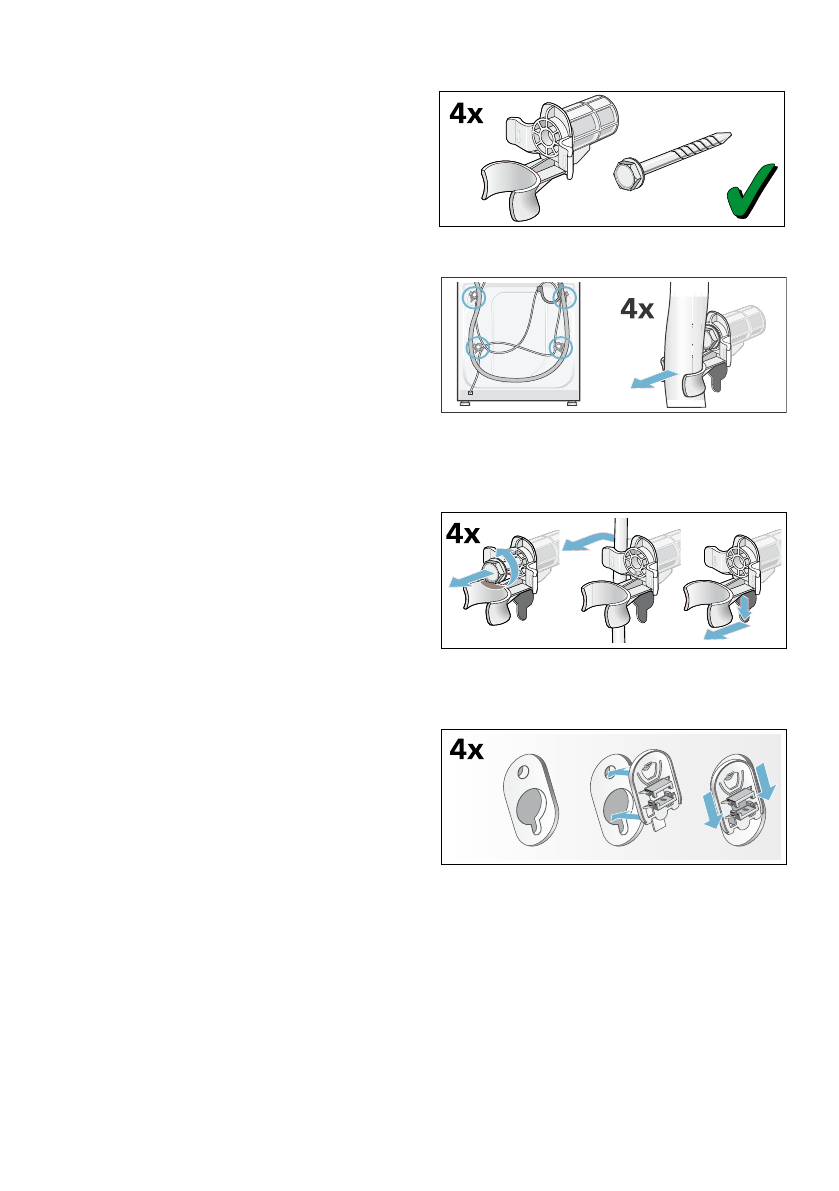 4x

4x

4x

4x