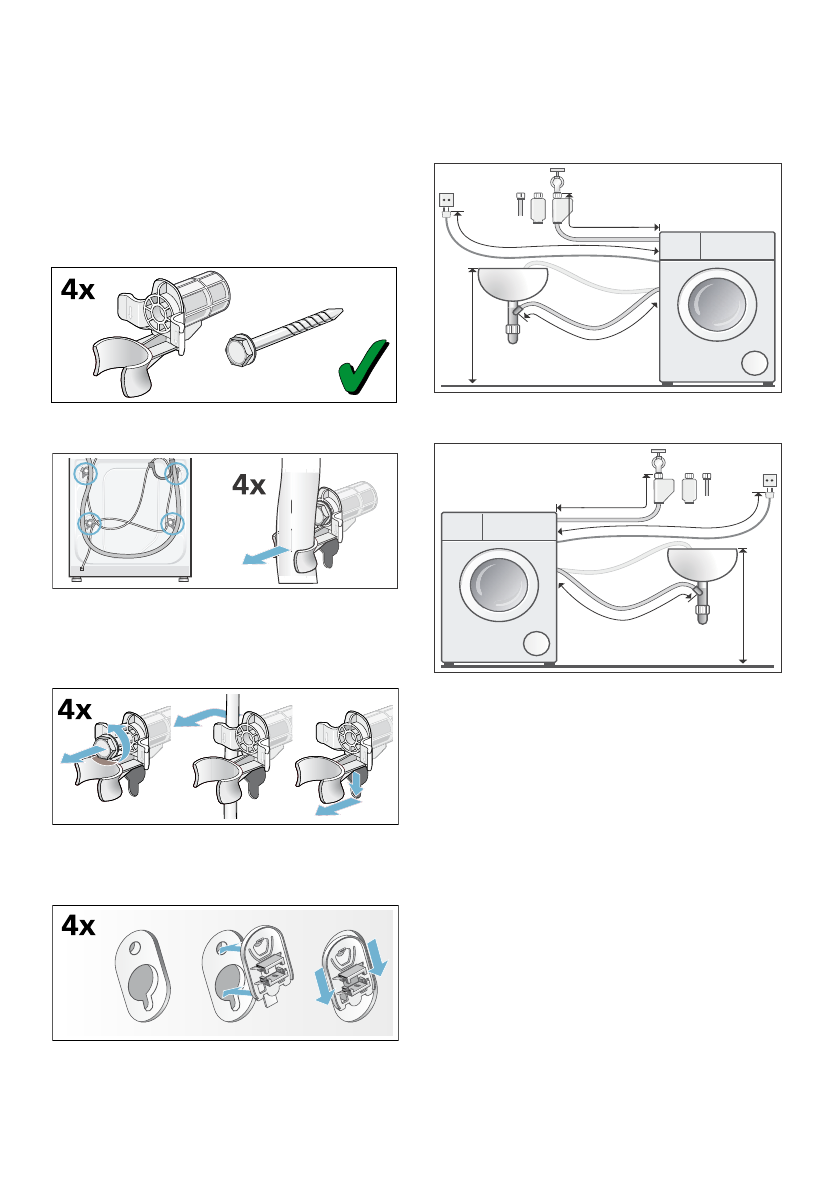 4x

4x

4x

4x