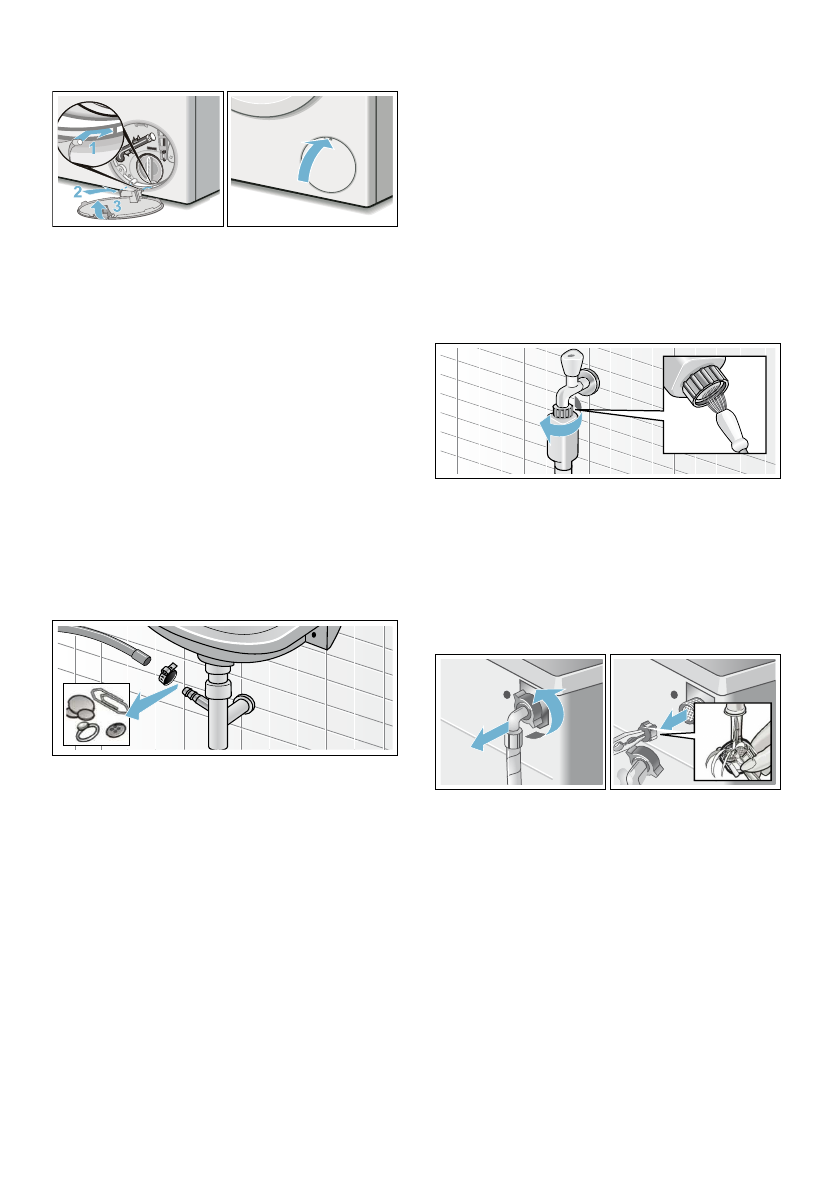 1
2
3