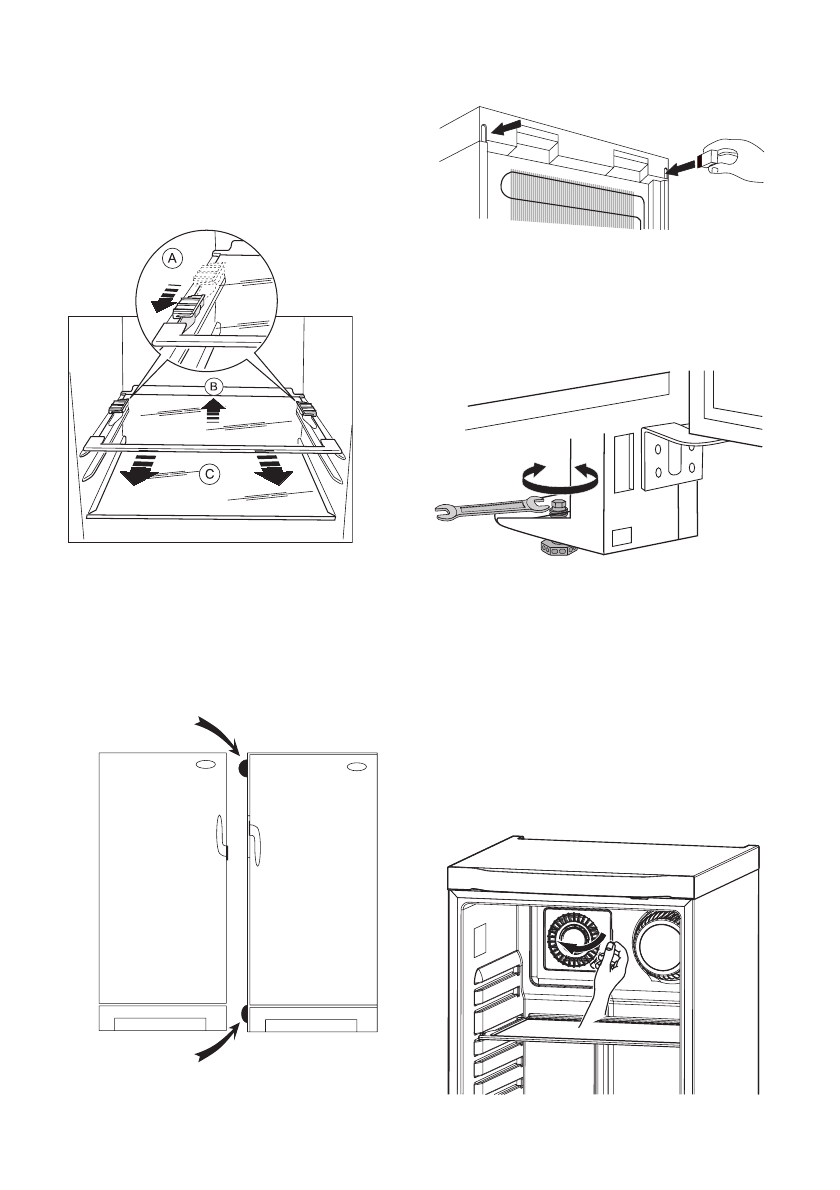 A

B

C