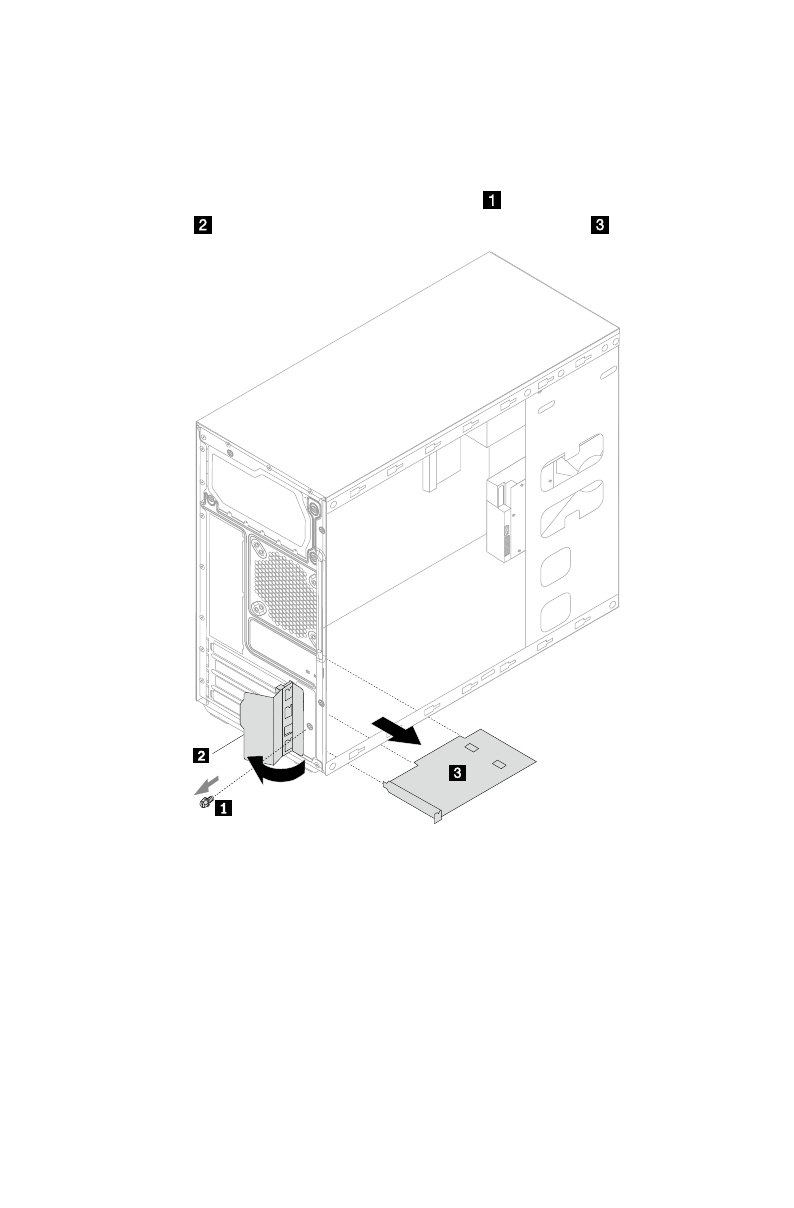 1
2 3
2
3
1