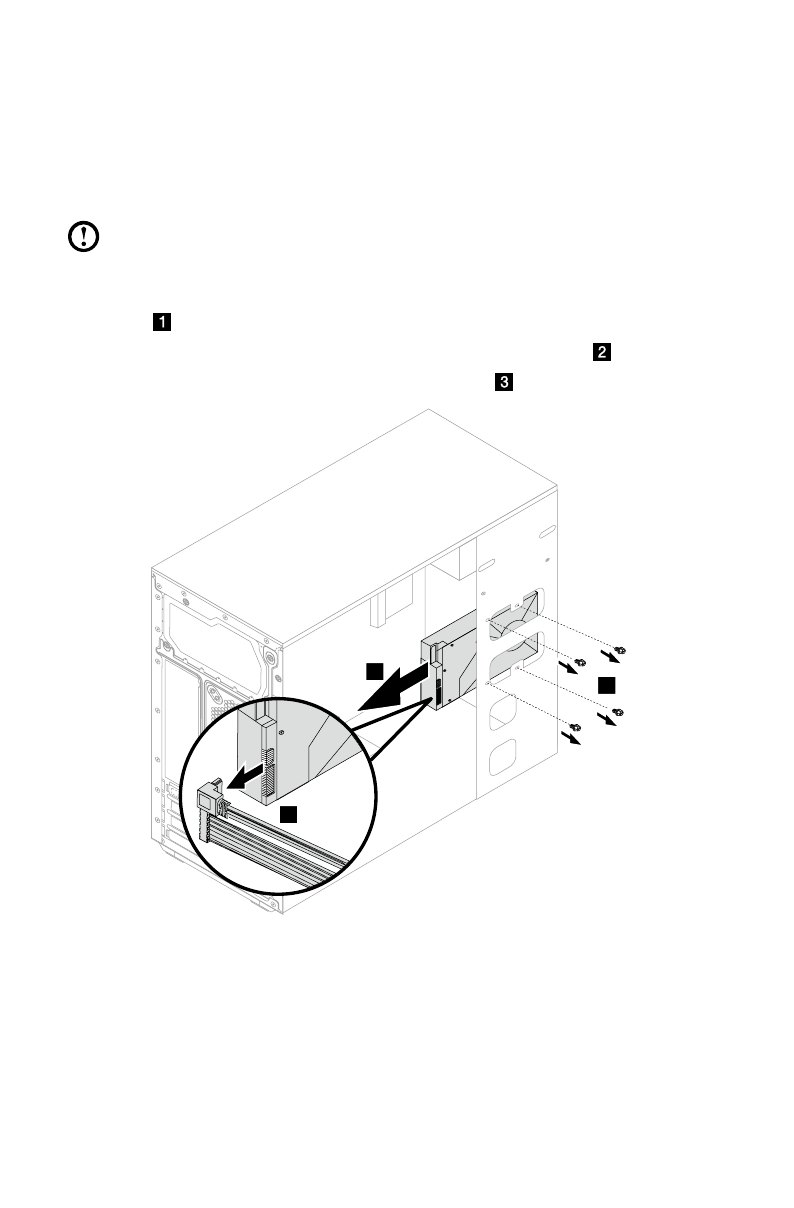 1

2

3