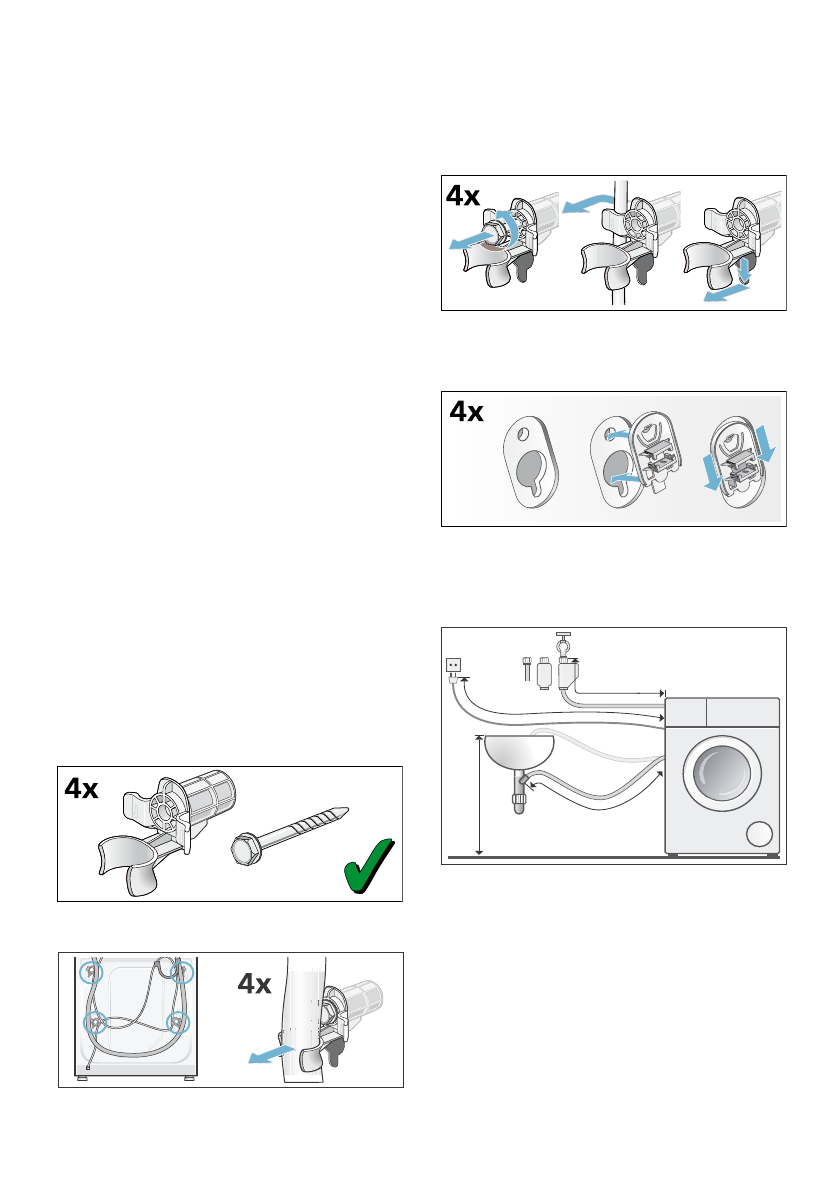 4x

4x

4x

4x