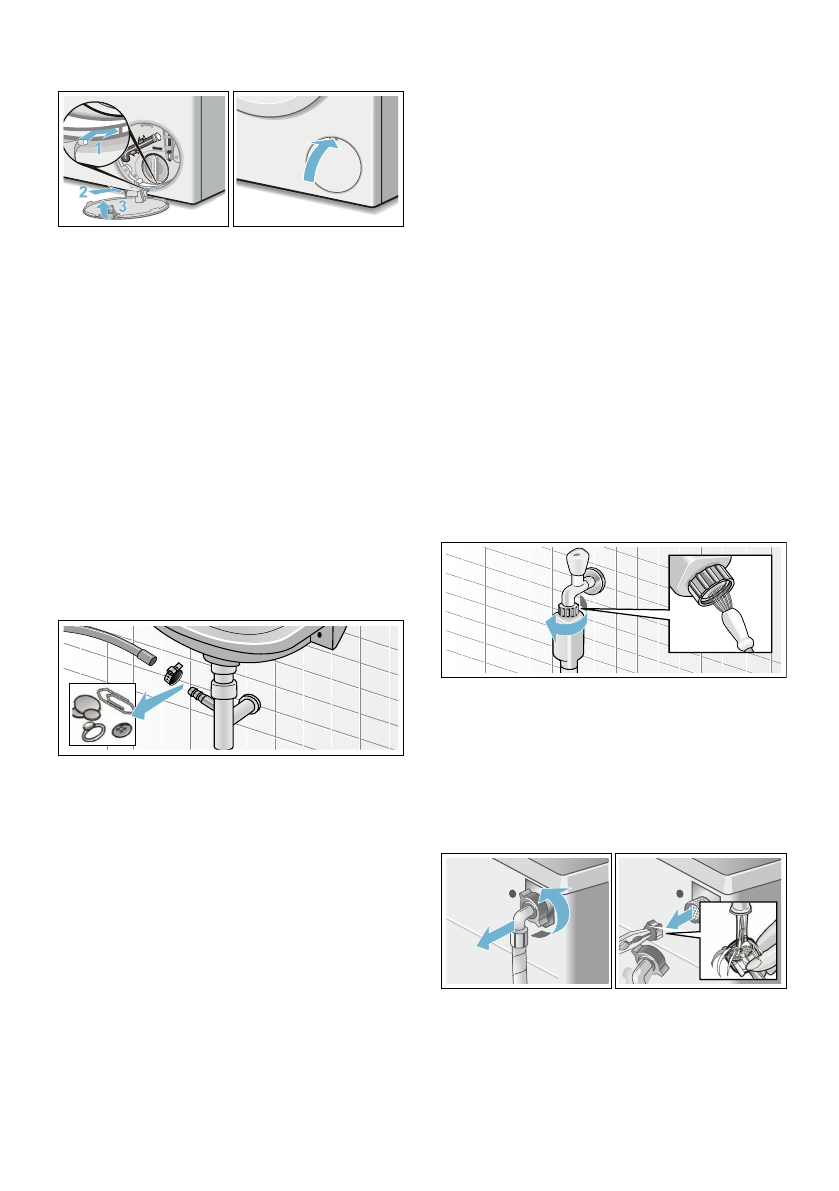 1
2
3