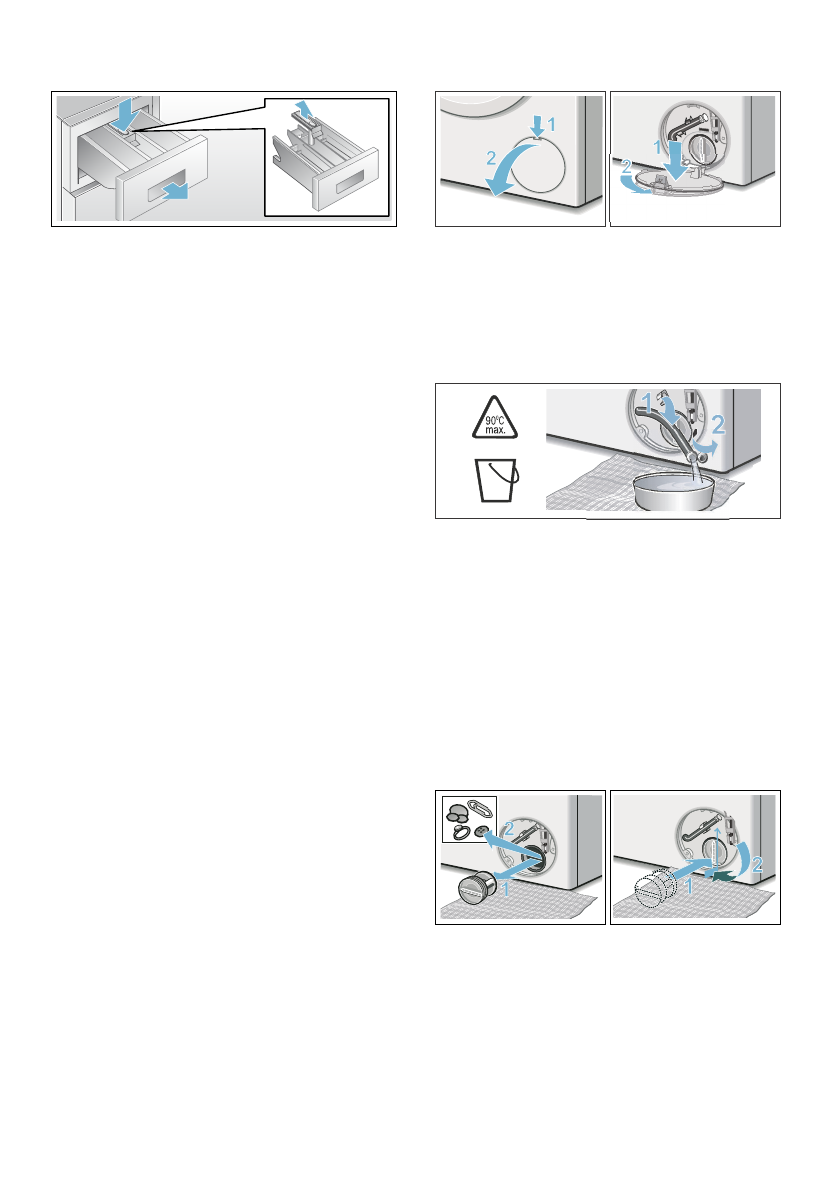 1
2
1
2
90°C max.
1
2
2
1
1
2