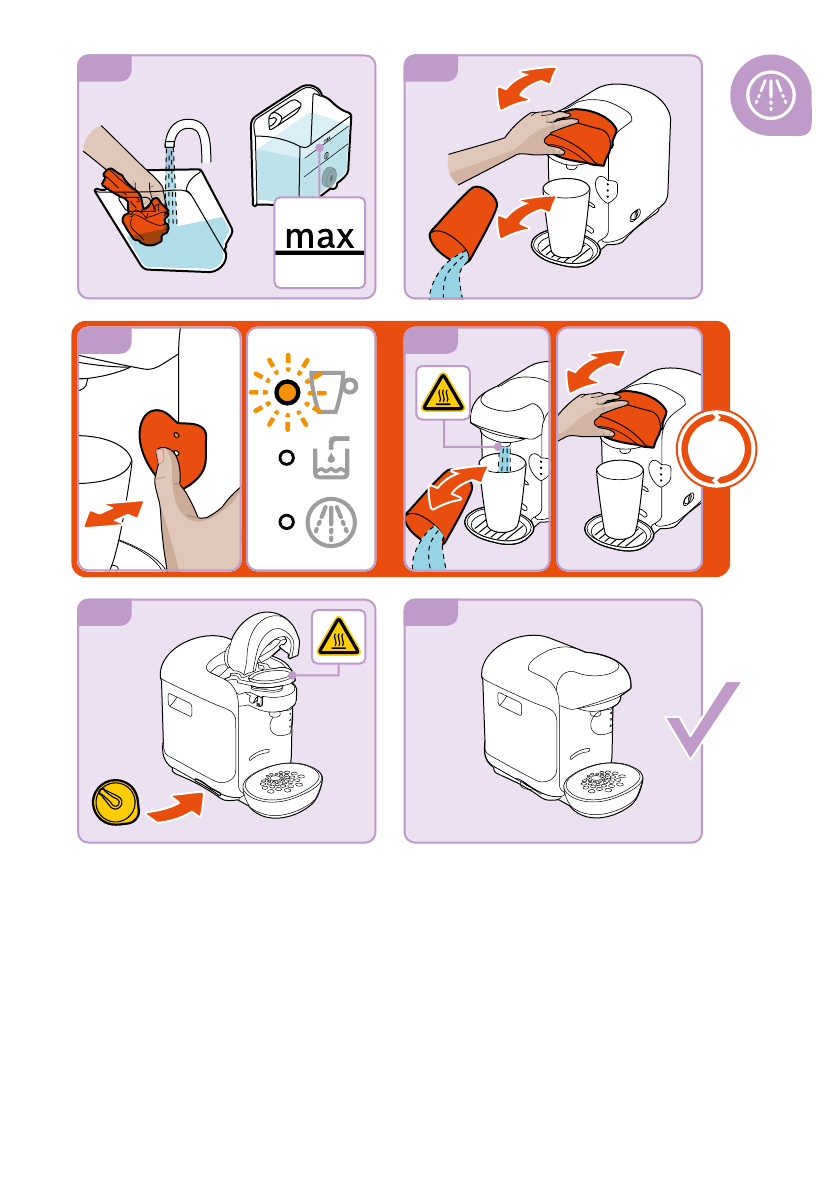 max