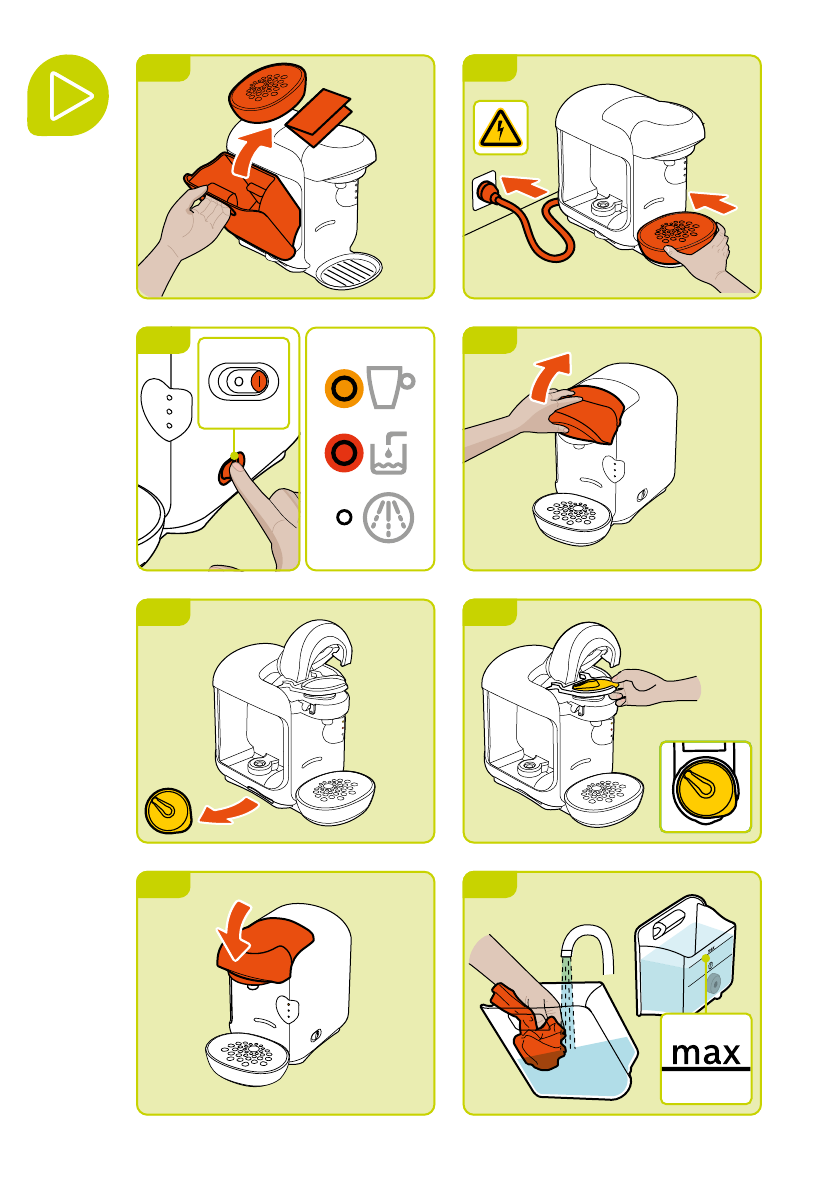 max