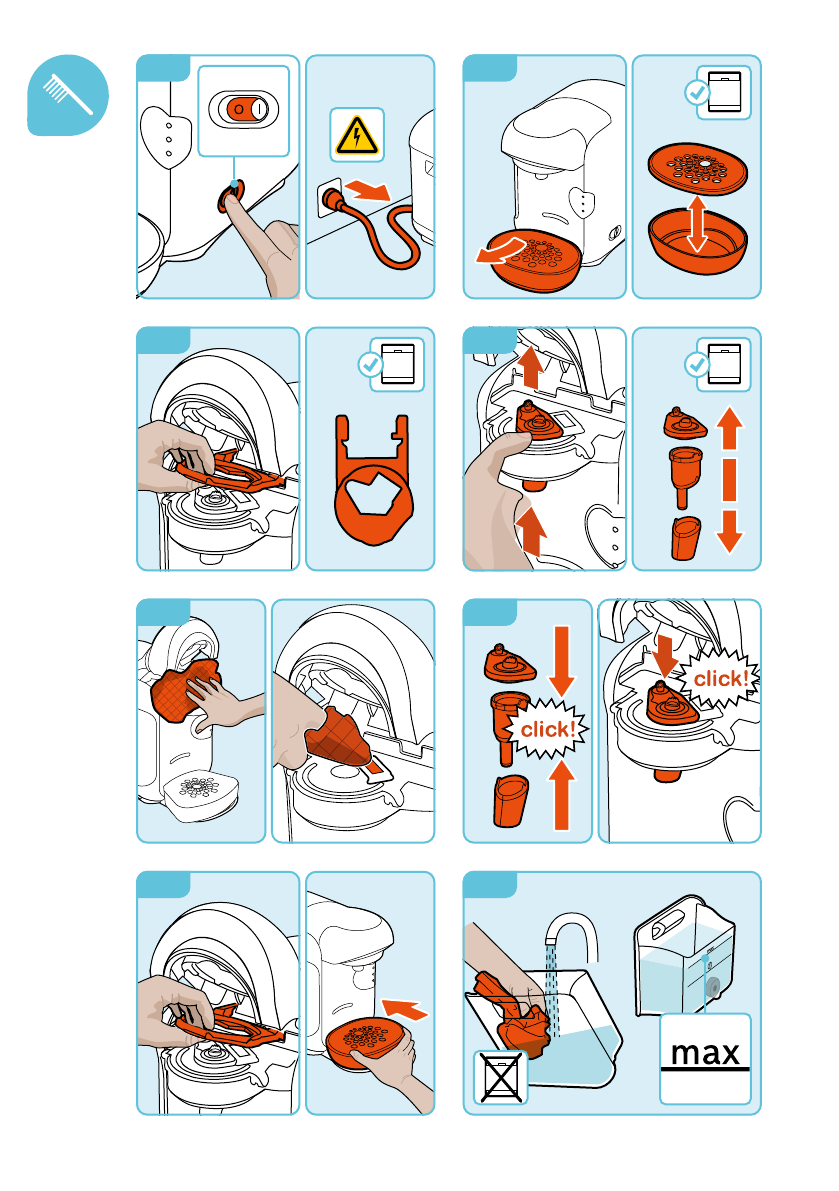 O I

click!

click!

max