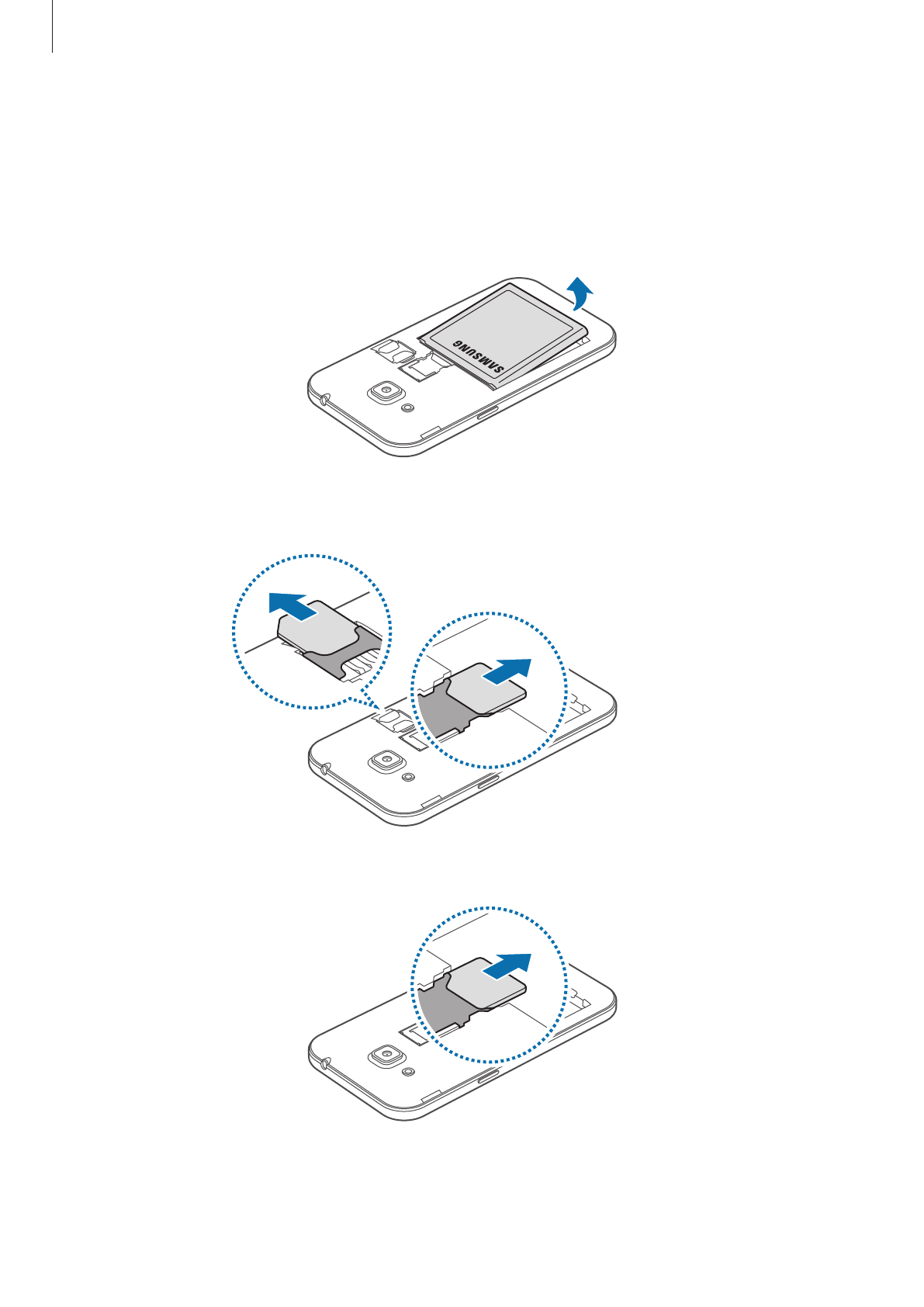 SAMSUNG